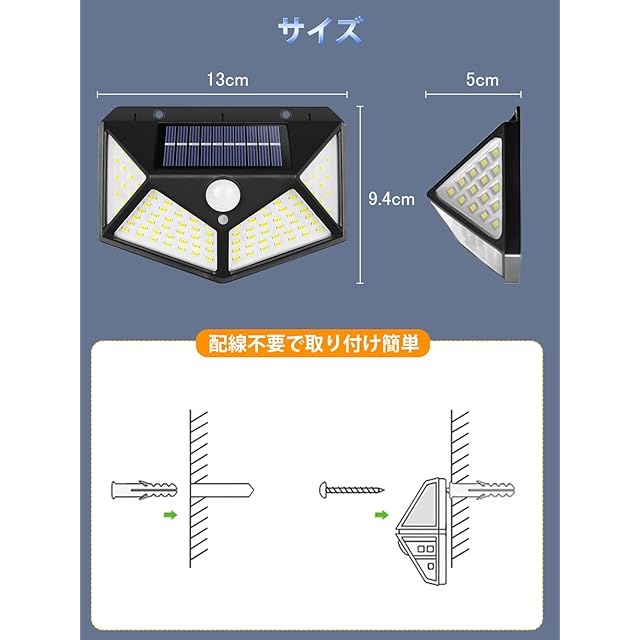 サイズ

13cm

5cm

9.4cm

配線不要で取り付け簡単