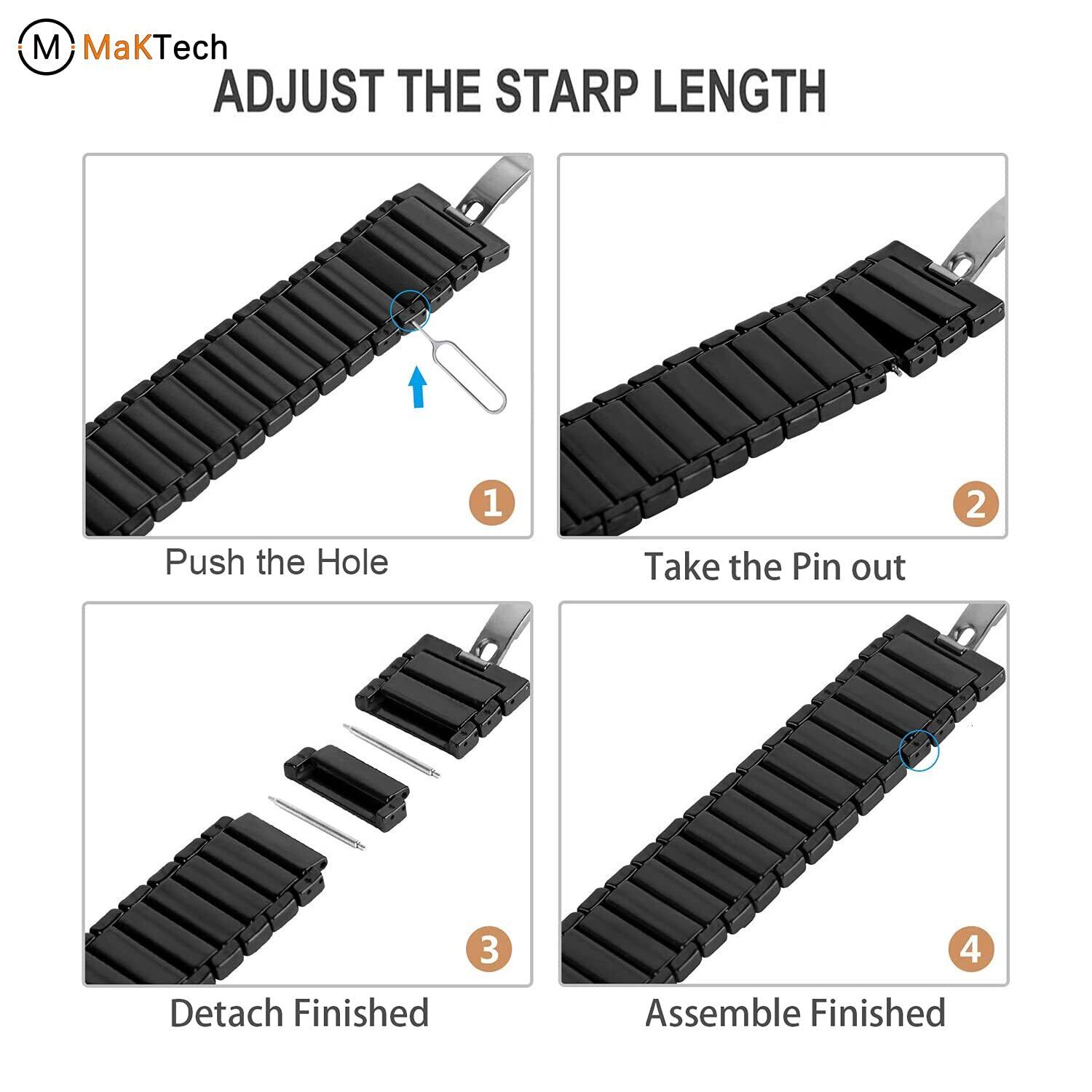 M MaKTech

ADJUST THE STARP LENGTH

1
Push the Hole

2
Take the Pin out

3
Detach Finished

4
Assemble Finished