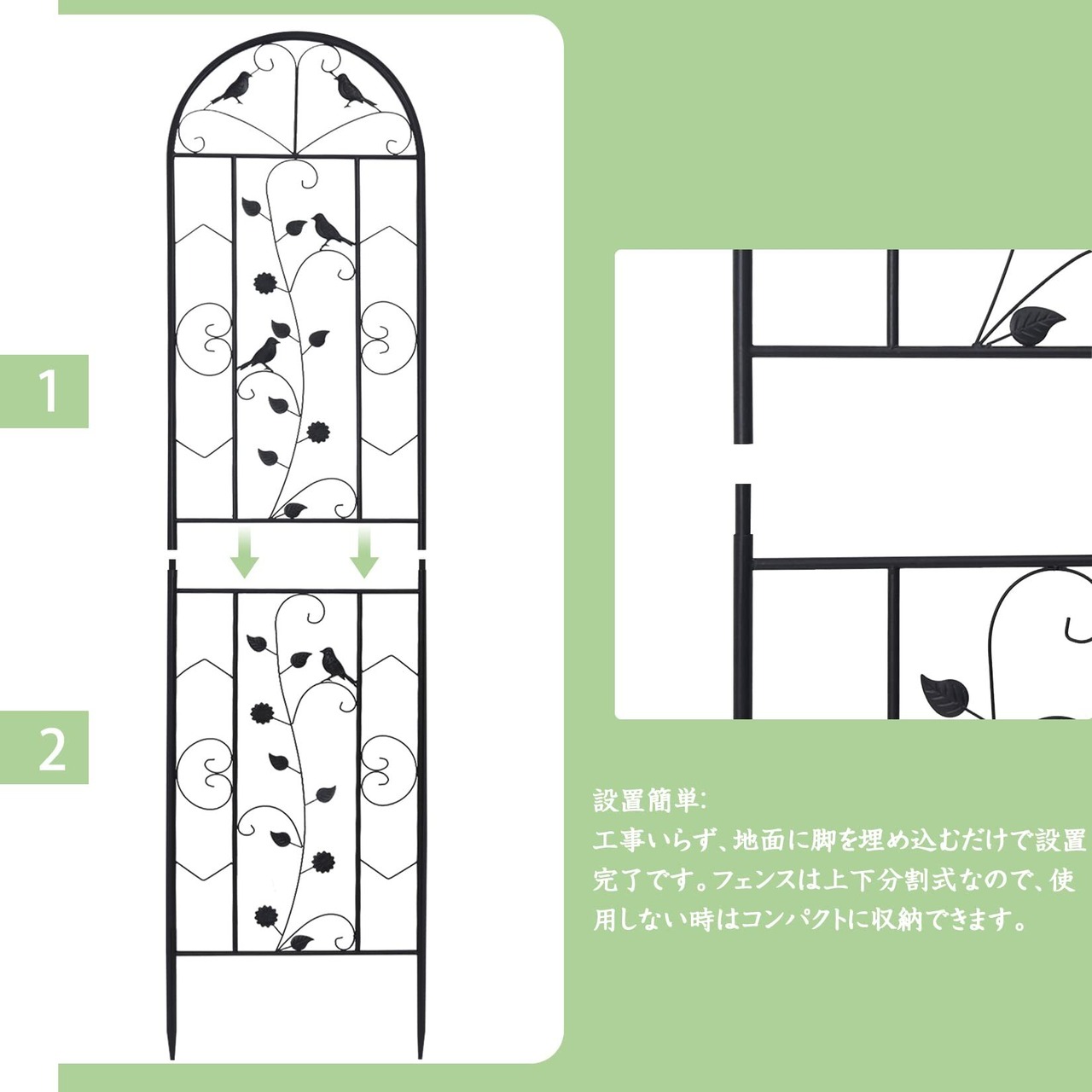 1

2

設置簡単:
工事いらず、地面に脚を埋め込むだけで設置完了です。フェンスは上下分割式なので、使用しない時はコンパクトに収納できます。