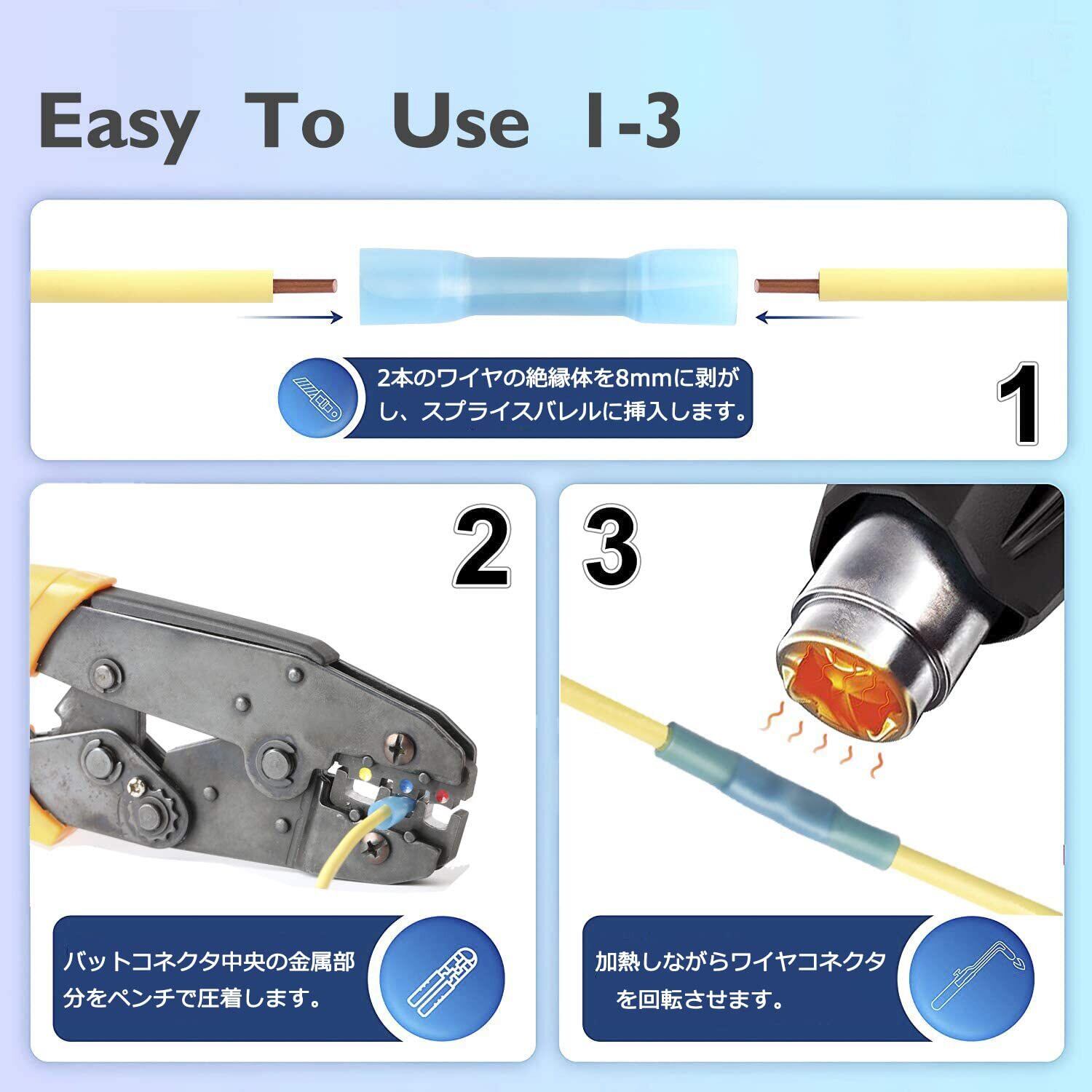 Easy To Use 1-3

2本のワイヤの絶縁体を8mmに剥がし、スプライスバレルに挿入します。

1

2

3

バットコネクタ中央の金属部分をペンチで圧着します。

加熱しながらワイヤコネクタを回転させます。