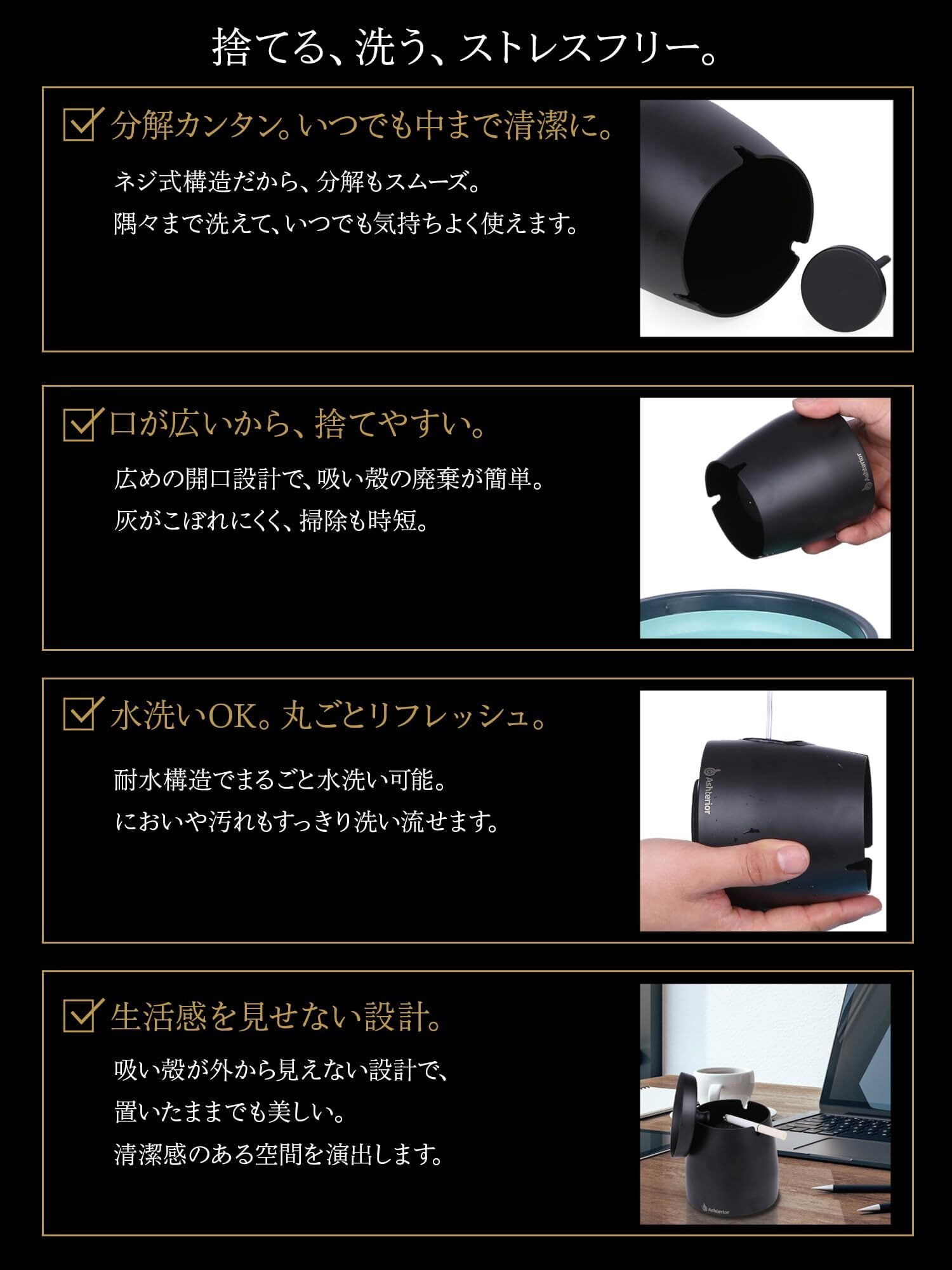 捨てる、洗う、ストレスフリー。

分解カンタン。いつでも中まで清潔に。

ネジ式構造だから、分解もスムーズ。
隅々まで洗えて、いつでも気持ちよく使えます。

口が広いから、捨てやすい。

広めの開口設計で、吸い殻の廃棄が簡単。
灰がこぼれにくく、掃除も時短。

Ashterior

水洗いOK。丸ごとリフレッシュ。

耐水構造でまるごと水洗い可能。
においや汚れもすっきり洗い流せます。

Ashterior

生活感を見せない設計。

吸い殻が外から見えない設計で、
置いたままでも美しい。
清潔感のある空間を演出します。

Ashterior