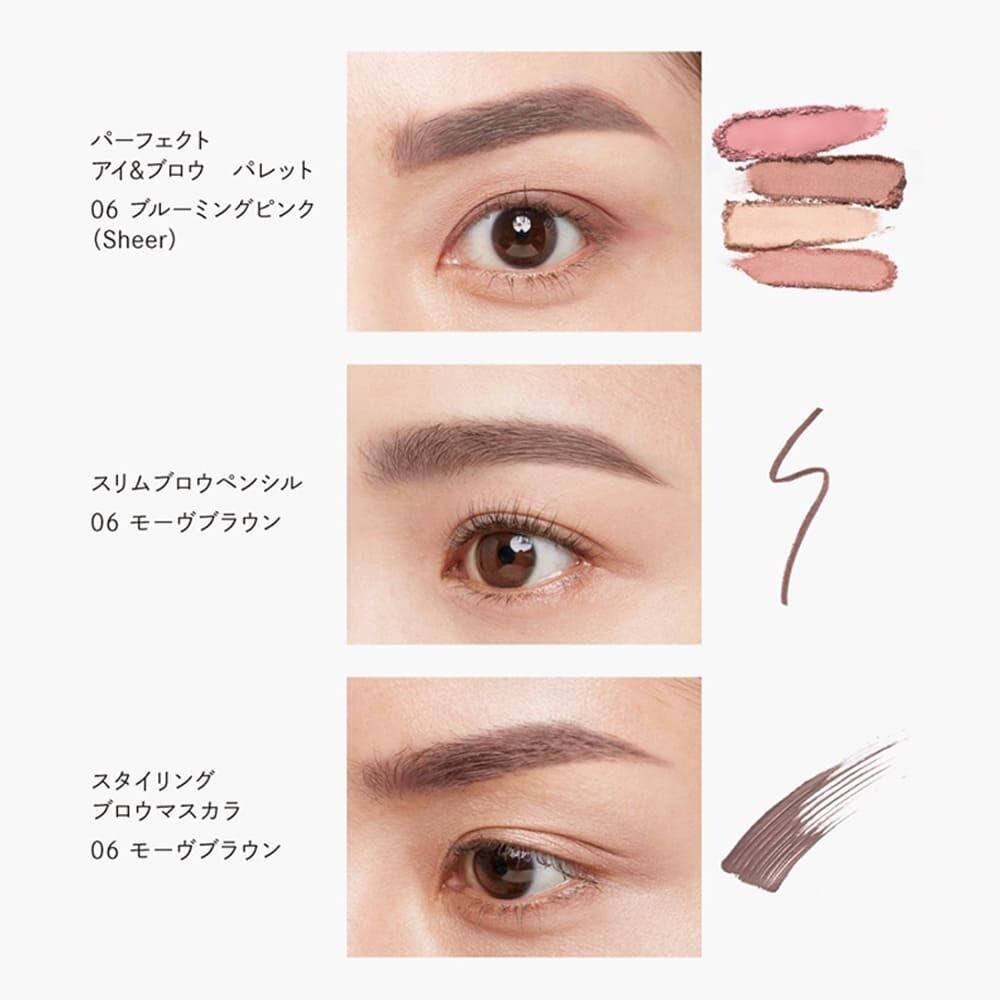 パーフェクト
アイ&ブロウ　パレット
06 ブルーミングピンク
(Sheer)

スリムブロウペンシル
06 モーヴブラウン

スタイリング
ブロウマスカラ
06 モーヴブラウン