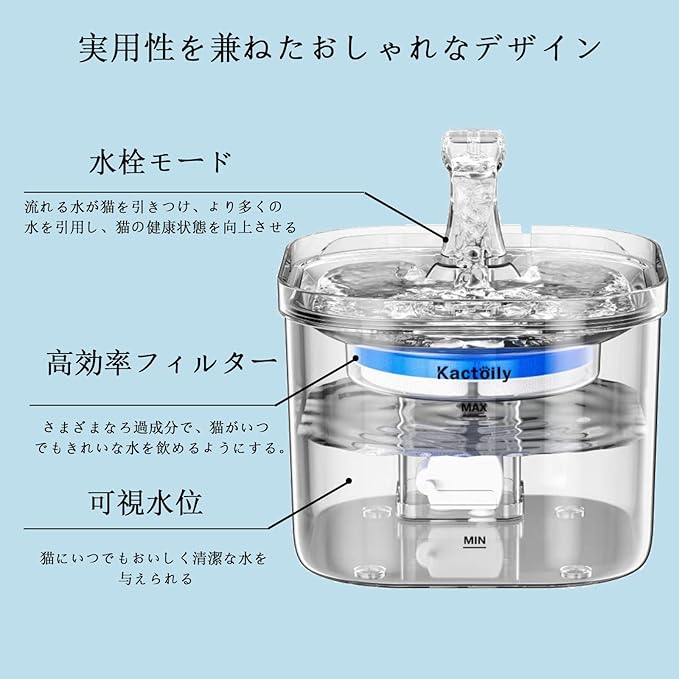 実用性を兼ねたおしゃれなデザイン

水栓モード

流れる水が猫を引きつけ、より多くの水を引用し、猫の健康状態を向上させる

高効率フィルター

さまざまなろ過成分で、猫がいつでもきれいな水を飲めるようにする。

可視水位

猫にいつでもおいしく清潔な水を与えられる

Kactoily

MAX

MIN