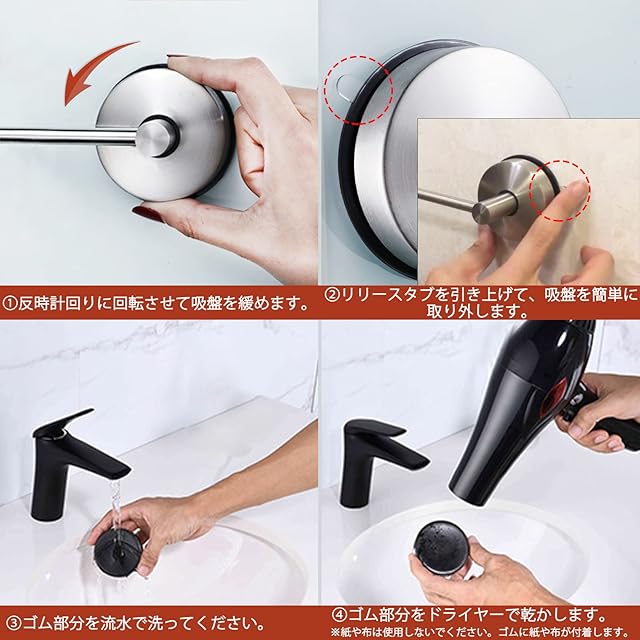 ①反時計回りに回転させて吸盤を緩めます。

②リリースタブを引き上げて、吸盤を簡単に取り外します。

③ゴム部分を流水で洗ってください。

④ゴム部分をドライヤーで乾かします。
※紙や布は使用しないでください。ゴムに紙や布が付着します。