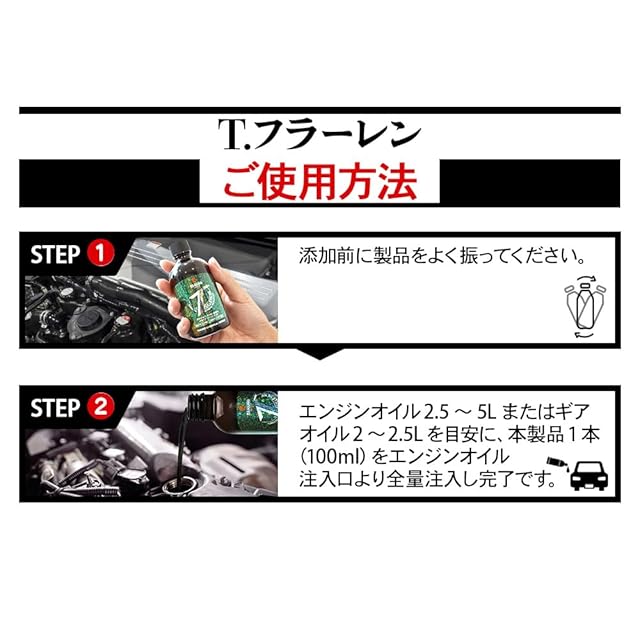 T.フラーレン
ご使用方法

STEP 1
添加前に製品をよく振ってください。

STEP 2
エンジンオイル 2.5 ～ 5L またはギアオイル 2 ～ 2.5L を目安に、本製品 1 本（100ml）をエンジンオイル注入口より全量注入し完了です。