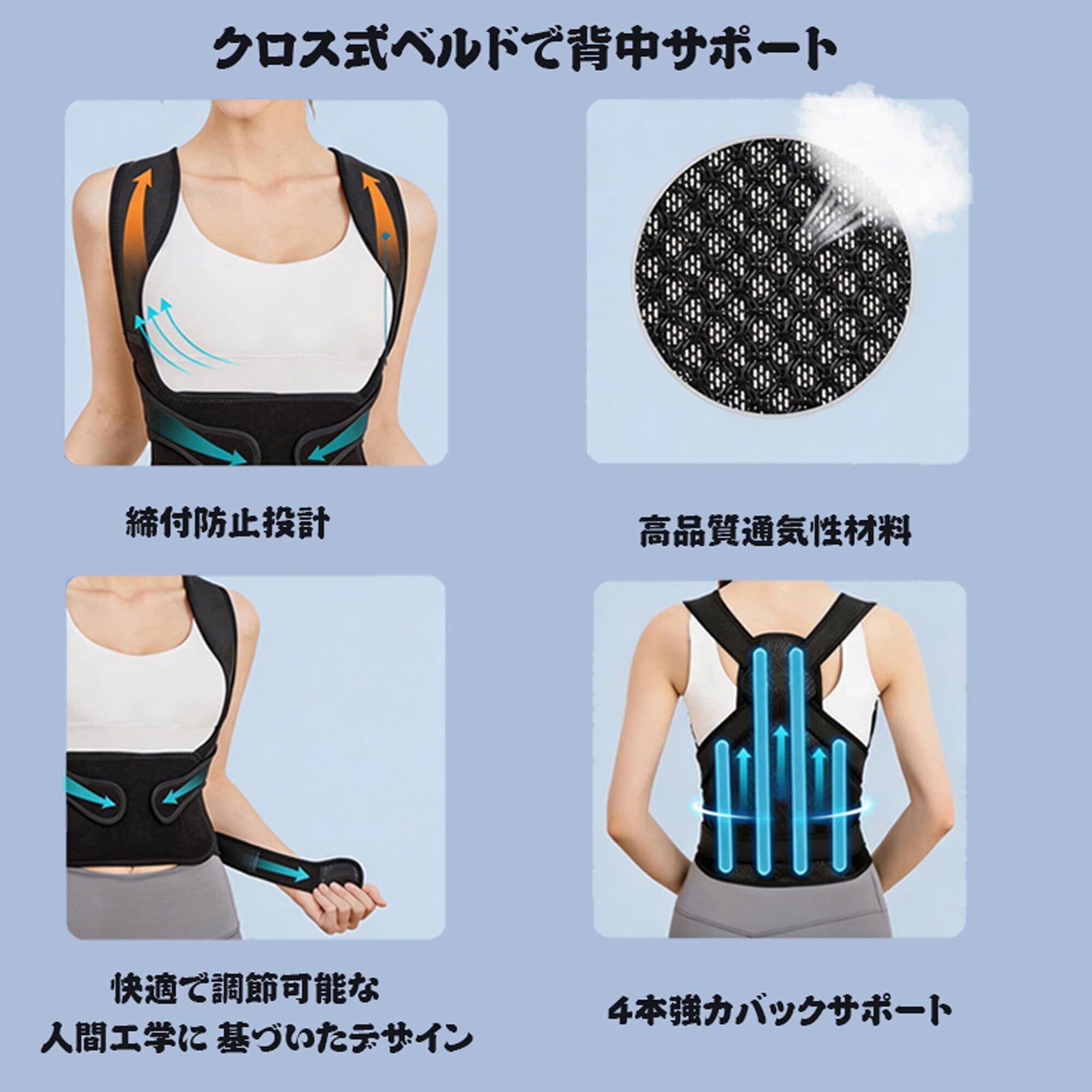 クロス式ベルドで背中サポート

締付防止投計

高品質通気性材料

快適で調節可能な
人間工学に 基づいたデザイン

4本強力バックサポート