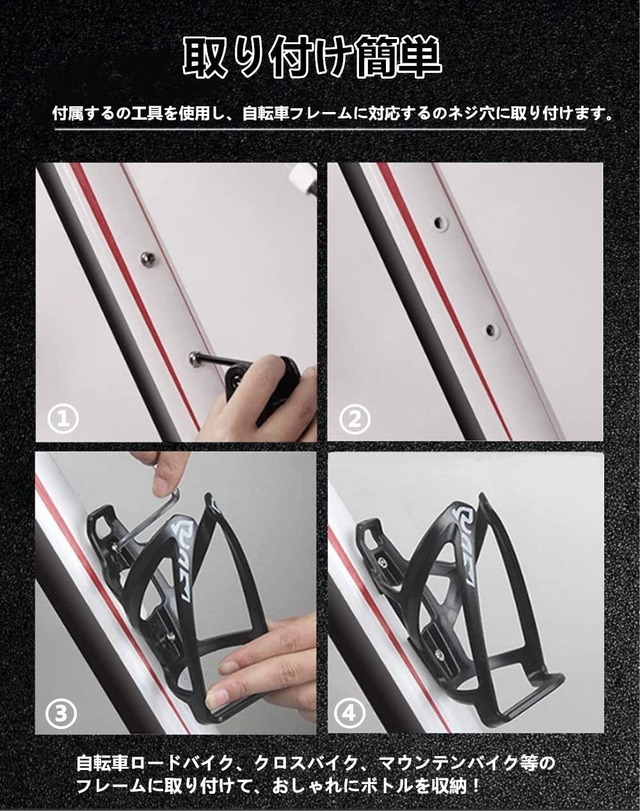 取り付け簡単

付属するの工具を使用し、自転車フレームに対応するのネジ穴に取り付けます。

①

②

③

④

自転車ロードバイク、クロスバイク、マウンテンバイク等のフレームに取り付けて、おしゃれにボトルを収納！