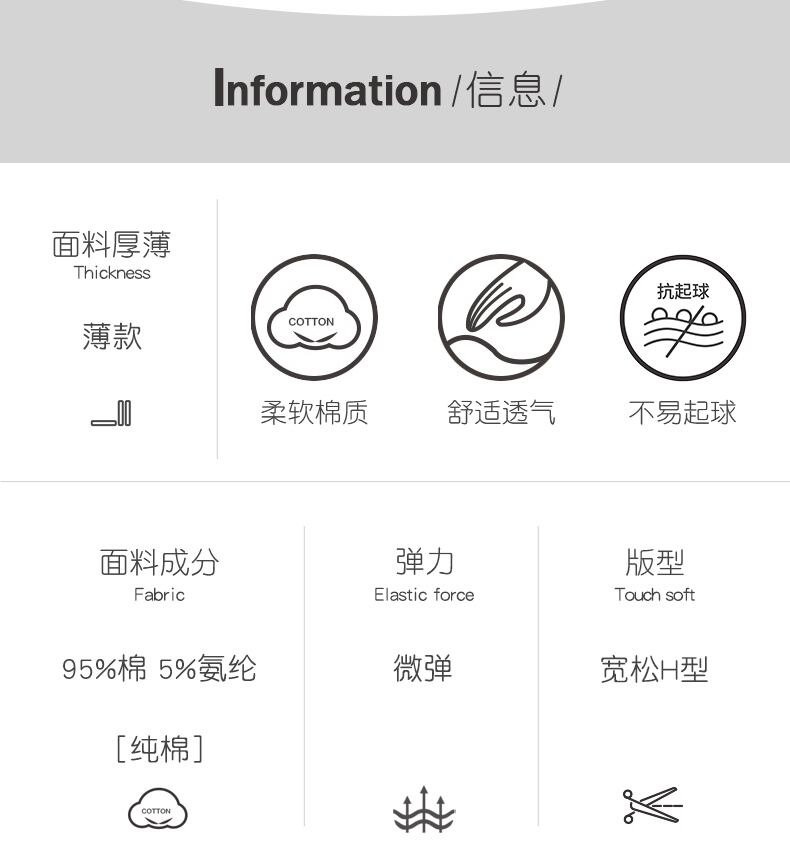 Information /信息/

面料厚薄
Thickness

薄款

COTTON
柔软棉质

舒适透气

抗起球
不易起球

面料成分
Fabric

95%棉 5%氨纶

[纯棉]

COTTON

弹力
Elastic force

微弹

版型
Touch soft

宽松H型