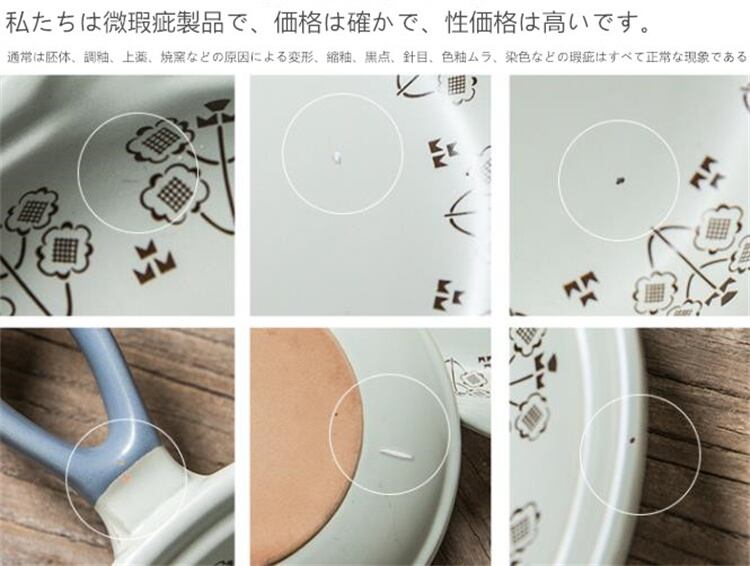 私たちは微瑕疵製品で、価格は確かで、性価格は高いです。

通常は胚体、調釉、上薬、焼窯などの原因による変形、縮釉、黒点、針目、色釉ムラ、染色などの瑕疵はすべて正常な現象である