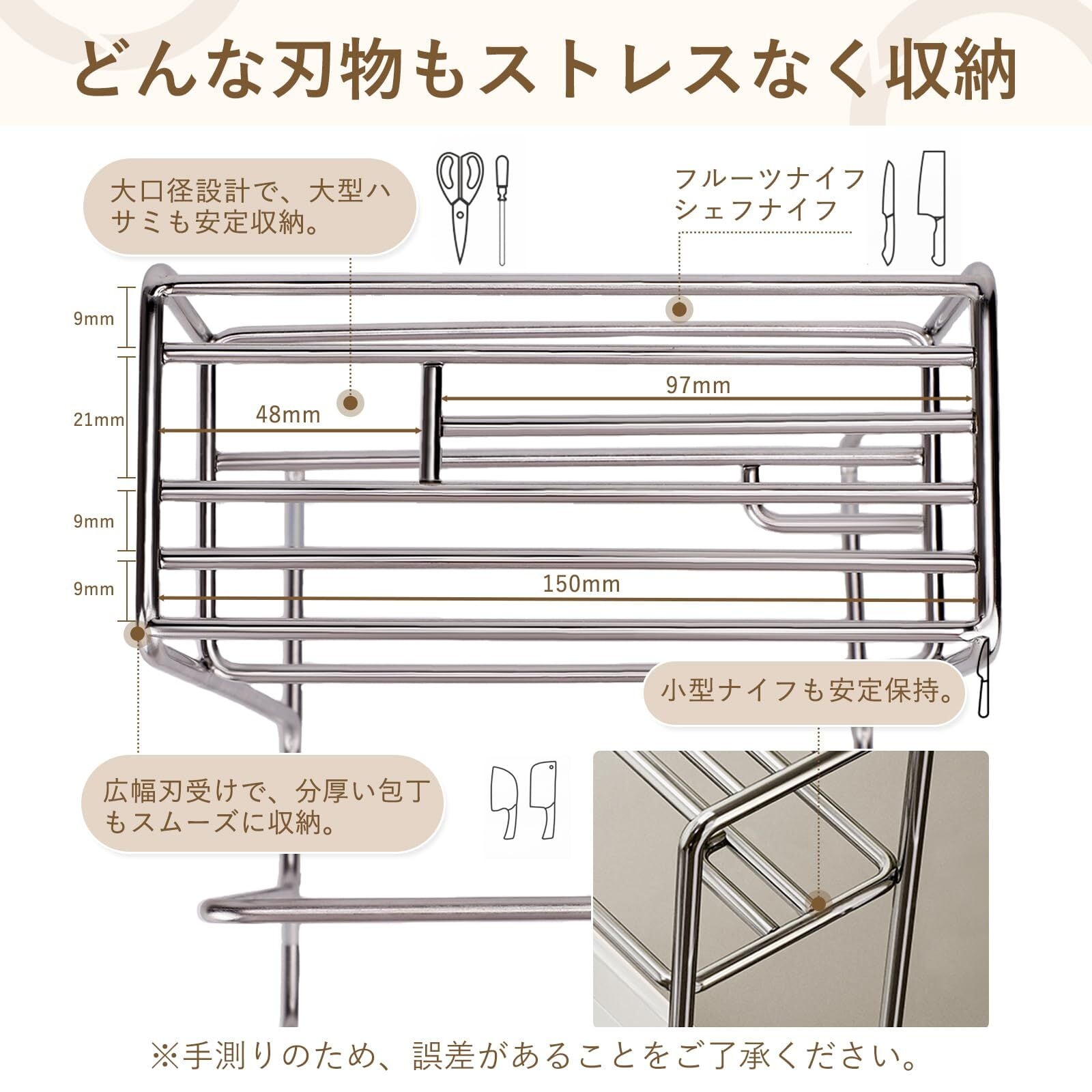 どんな刃物もストレスなく収納

大口径設計で、大型ハサミも安定収納。

フルーツナイフ
シェフナイフ

9mm

21mm

9mm

9mm

48mm

97mm

150mm

小型ナイフも安定保持。

広幅刃受けで、分厚い包丁もスムーズに収納。

※手測りのため、誤差があることをご了承ください。