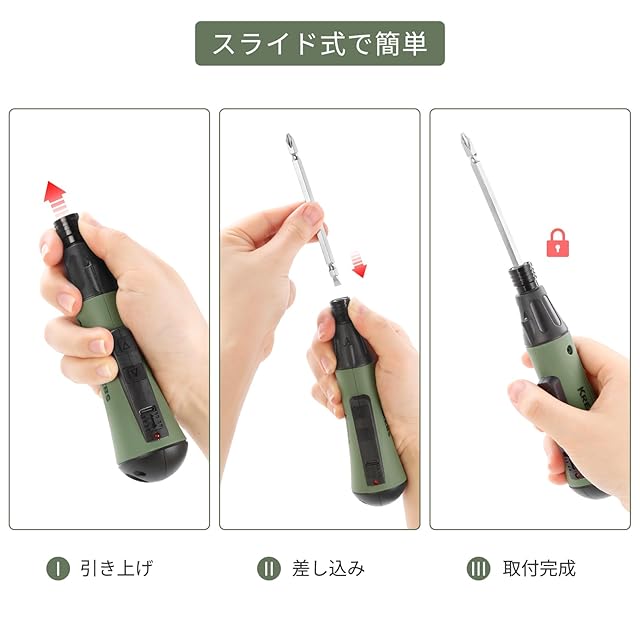 スライド式で簡単

I 引き上げ

II 差し込み

III 取付完成