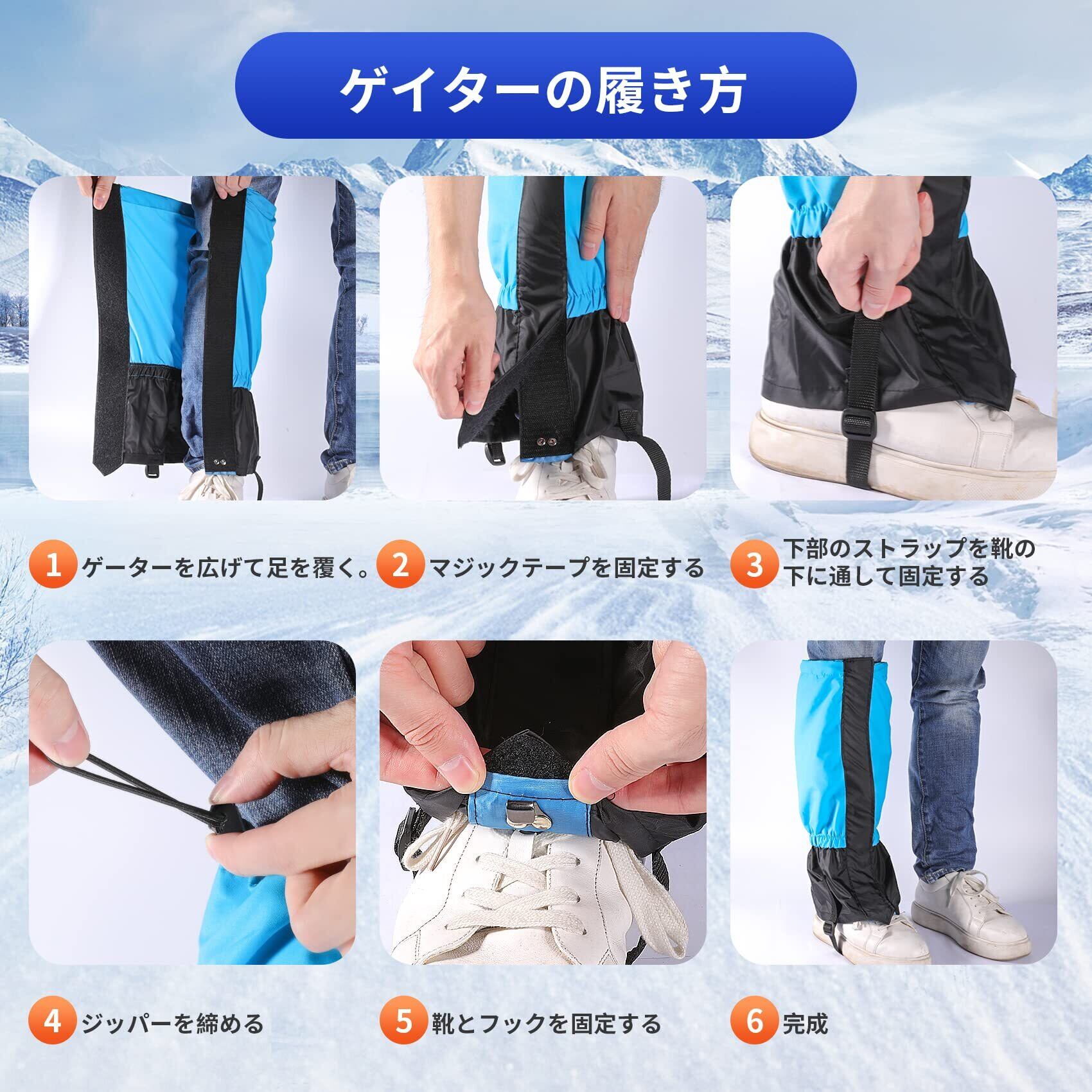 ゲイターの履き方

1 ゲーターを広げて足を覆く。

2 マジックテープを固定する

3 下部のストラップを靴の下に通して固定する

4 ジッパーを締める

5 靴とフックを固定する

6 完成