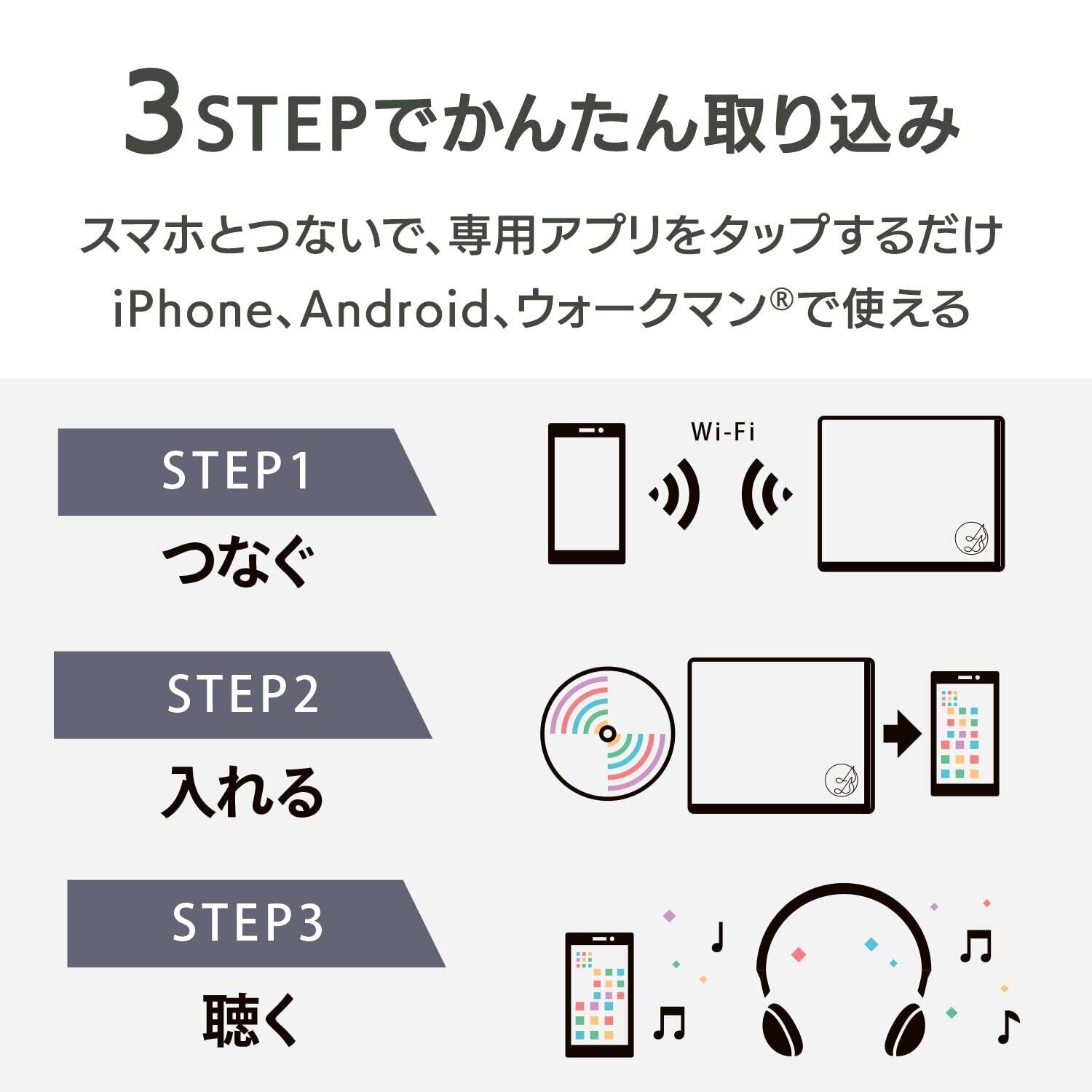 3STEPでかんたん取り込み

スマホとつないで、専用アプリをタップするだけ
iPhone、Android、ウォークマン®で使える

STEP1
つなぐ

Wi-Fi

STEP2
入れる

STEP3
聴く