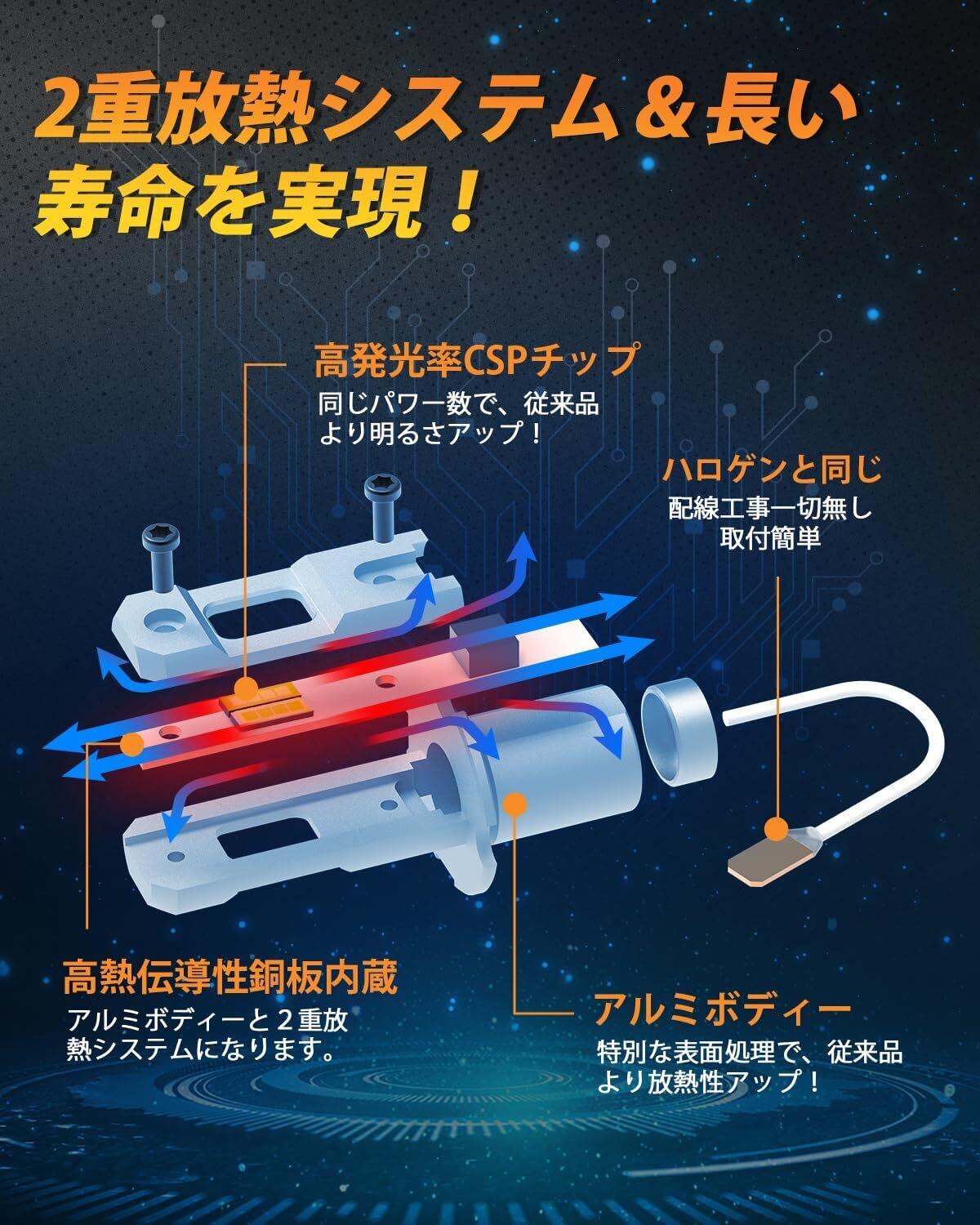 2重放熱システム＆長い寿命を実現！

高発光率CSPチップ
同じパワー数で、従来品より明るさアップ！

ハロゲンと同じ
配線工事一切無し
取付簡単

高熱伝導性銅板内蔵
アルミボディーと２重放熱システムになります。

アルミボディー
特別な表面処理で、従来品より放熱性アップ！