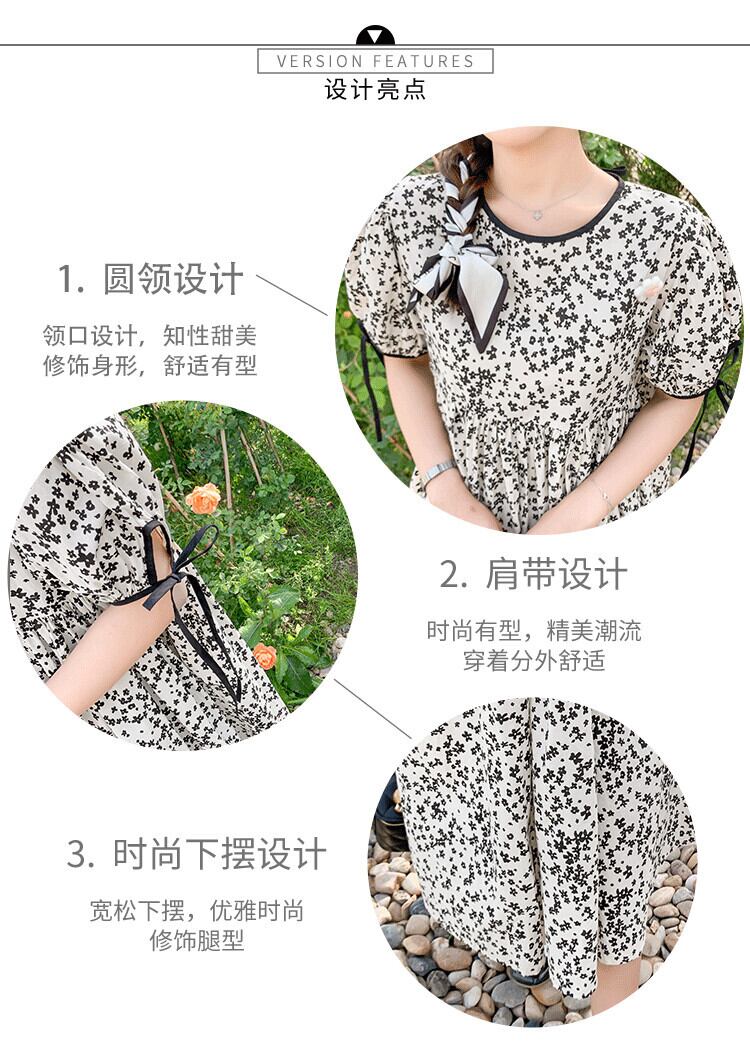 VERSION FEATURES
设计亮点

1. 圆领设计

领口设计，知性甜美
修饰身形，舒适有型

2. 肩带设计

时尚有型，精美潮流
穿着分外舒适

3. 时尚下摆设计

宽松下摆，优雅时尚
修饰腿型