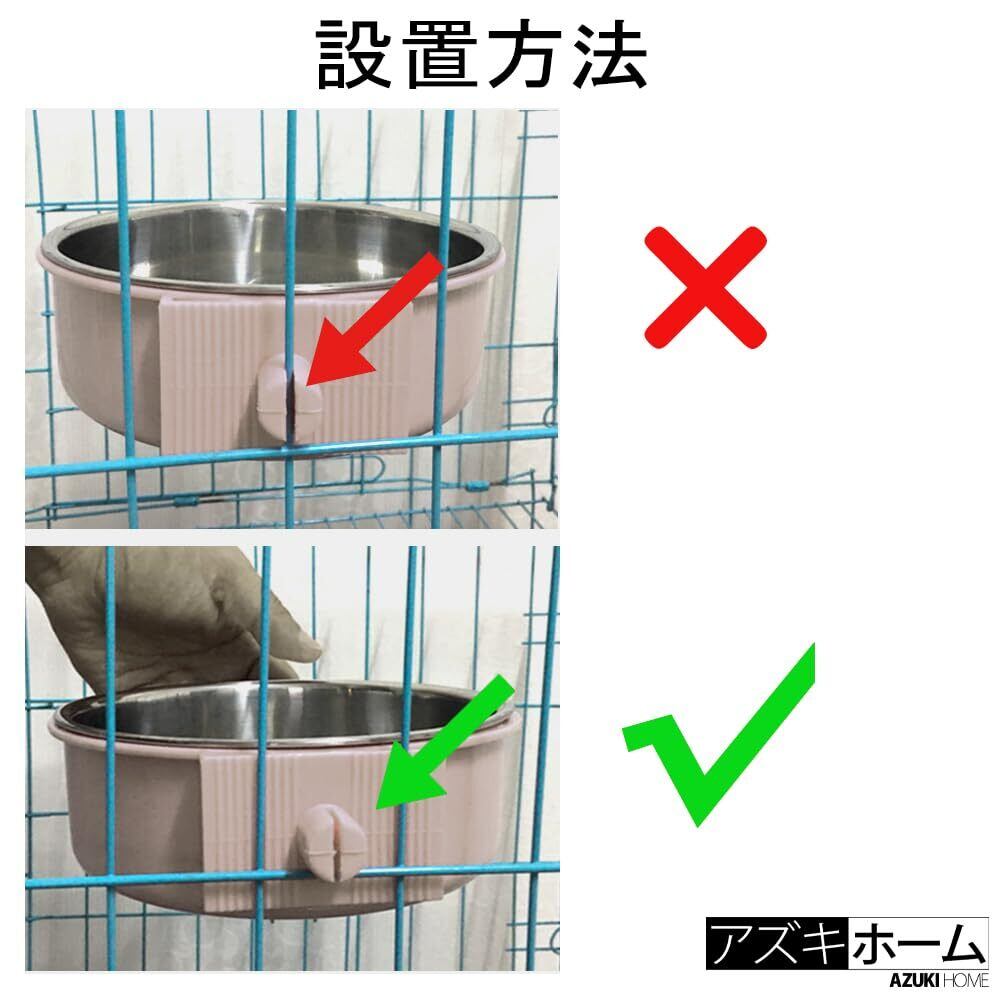 設置方法

アズキホーム
AZUKI HOME