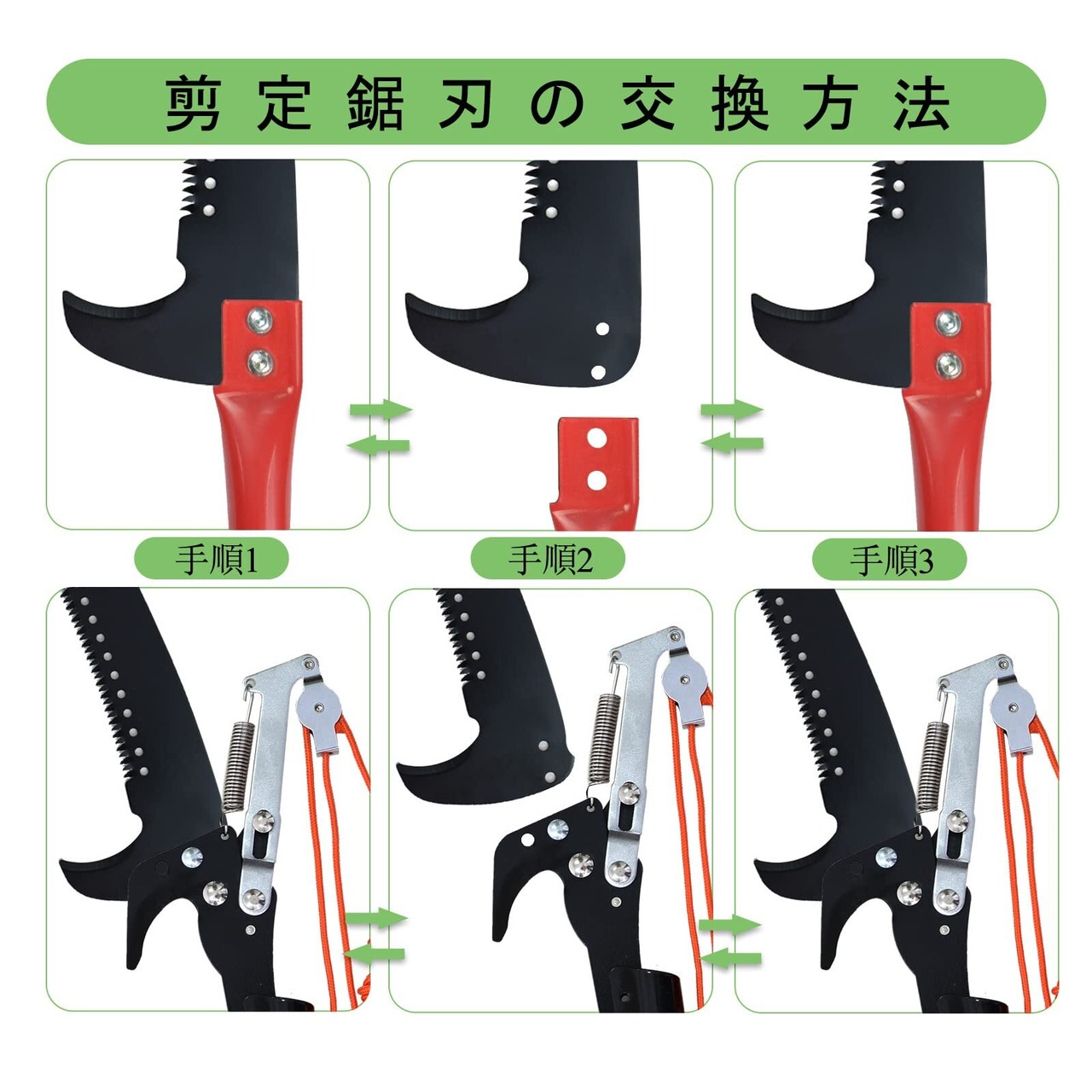 剪定鋸刃の交換方法

手順1

手順2

手順3