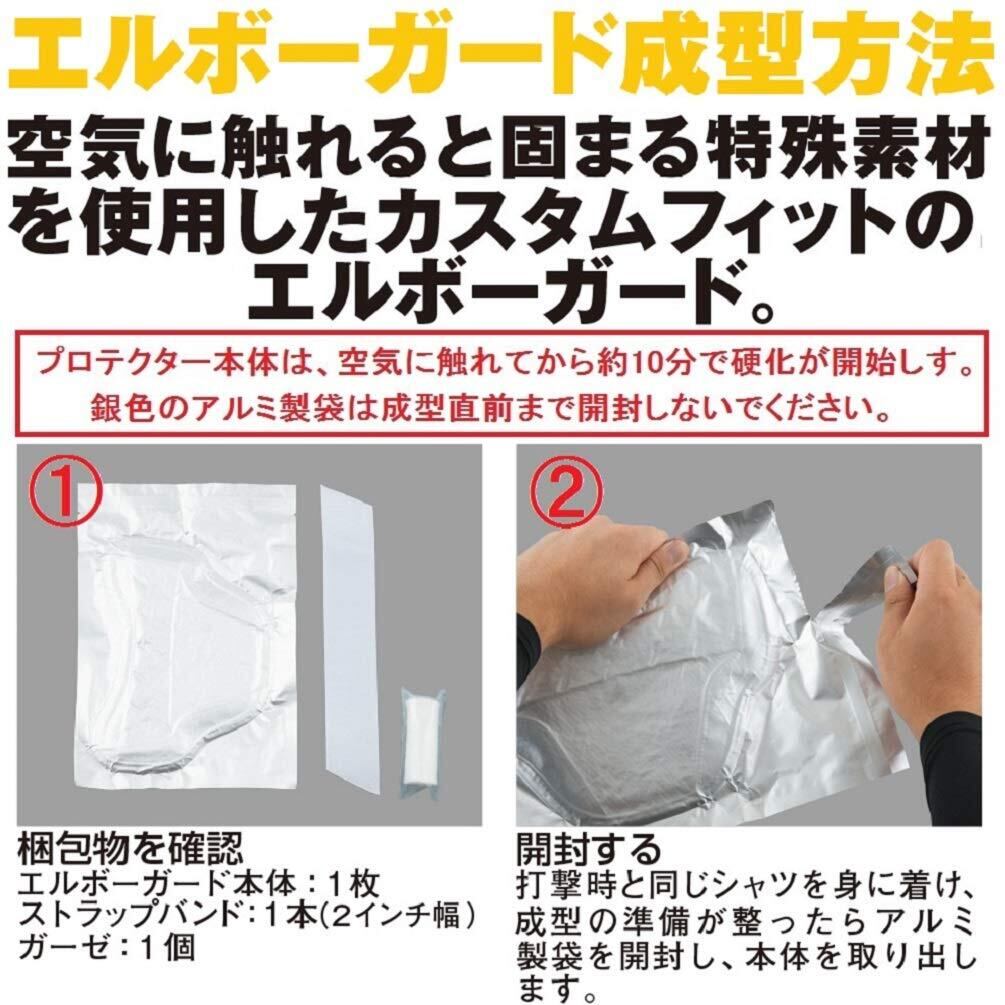 エルボーガード成型方法

空気に触れると固まる特殊素材を使用したカスタムフィットのエルボーガード。

プロテクター本体は、空気に触れてから約10分で硬化が開始しす。
銀色のアルミ製袋は成型直前まで開封しないでください。

①

梱包物を確認
エルボーガード本体：1枚
ストラップバンド：1本(2インチ幅)
ガーゼ：1個

②

開封する
打撃時と同じシャツを身に着け、成型の準備が整ったらアルミ製袋を開封し、本体を取り出します。