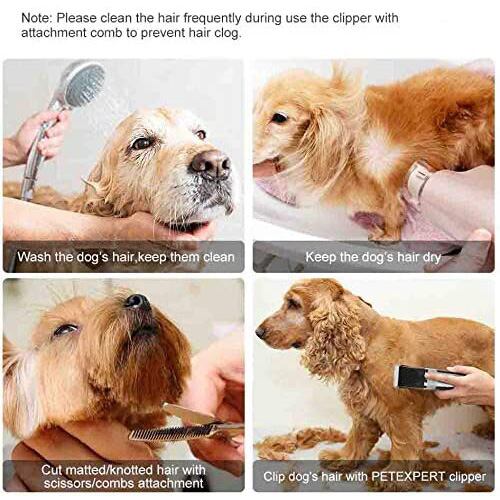 Note: Please clean the hair frequently during use the clipper with attachment comb to prevent hair clog.

Wash the dog's hair,keep them clean

Keep the dog's hair dry

Cut matted/knotted hair with scissors/combs attachment

Clip dog's hair with PETEXPERT clipper