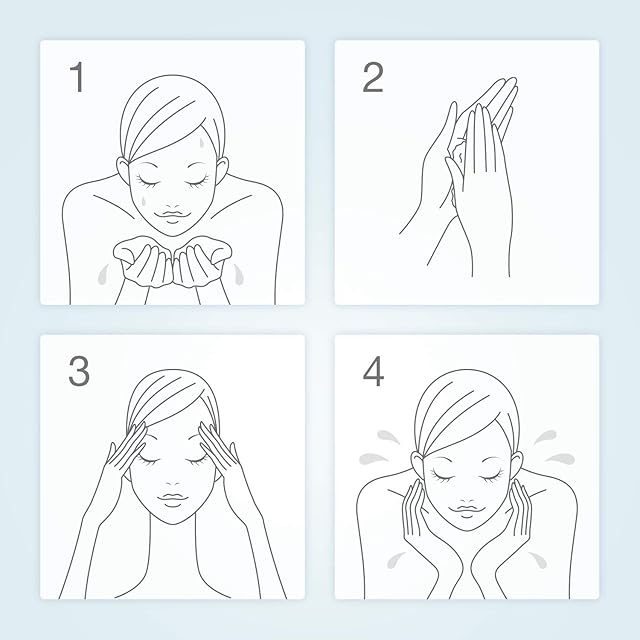 1

2

3

4