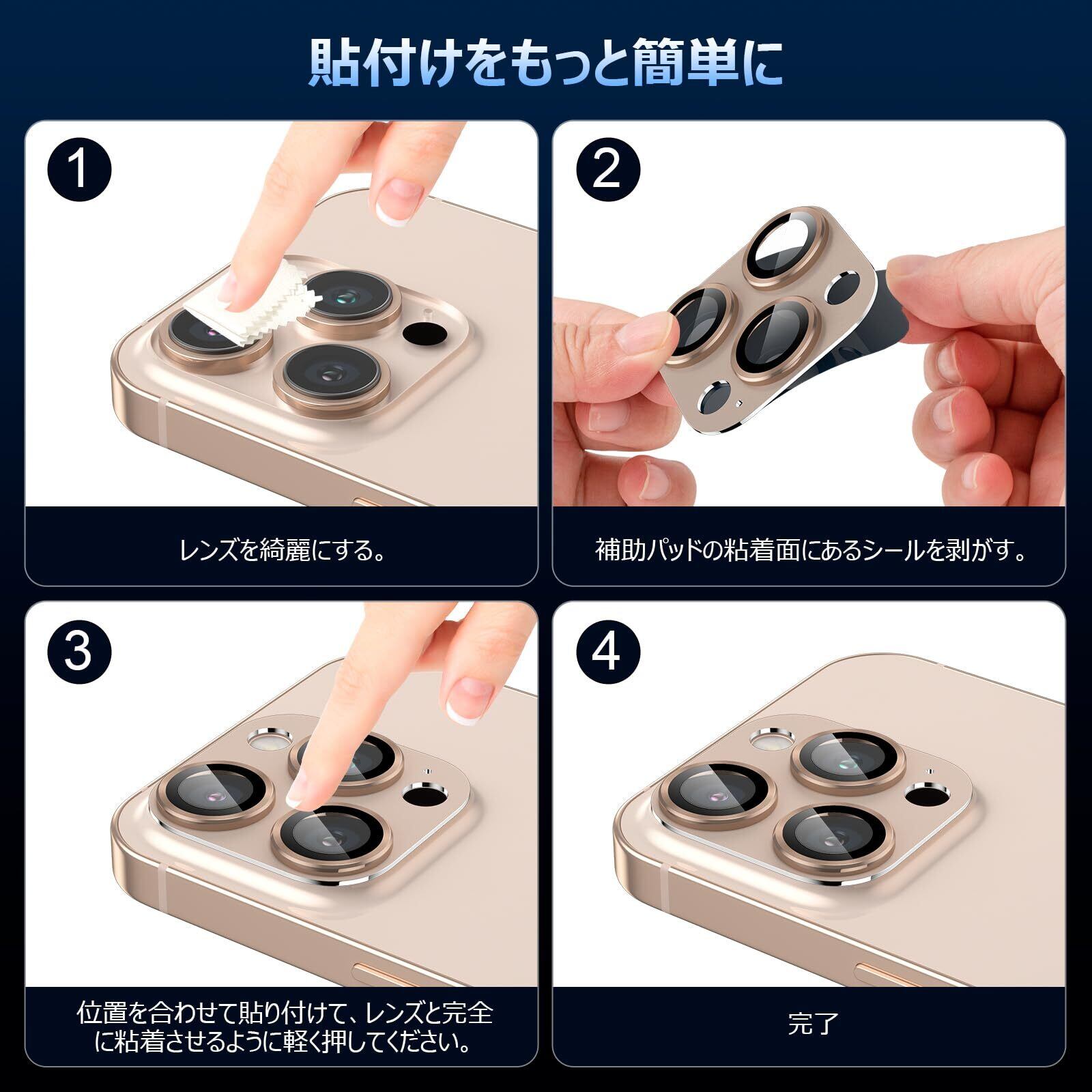 貼付けをもっと簡単に

1

レンズを綺麗にする。

2

補助パッドの粘着面にあるシールを剥がす。

3

位置を合わせて貼り付けて、レンズと完全に粘着させるように軽く押してください。

4

完了