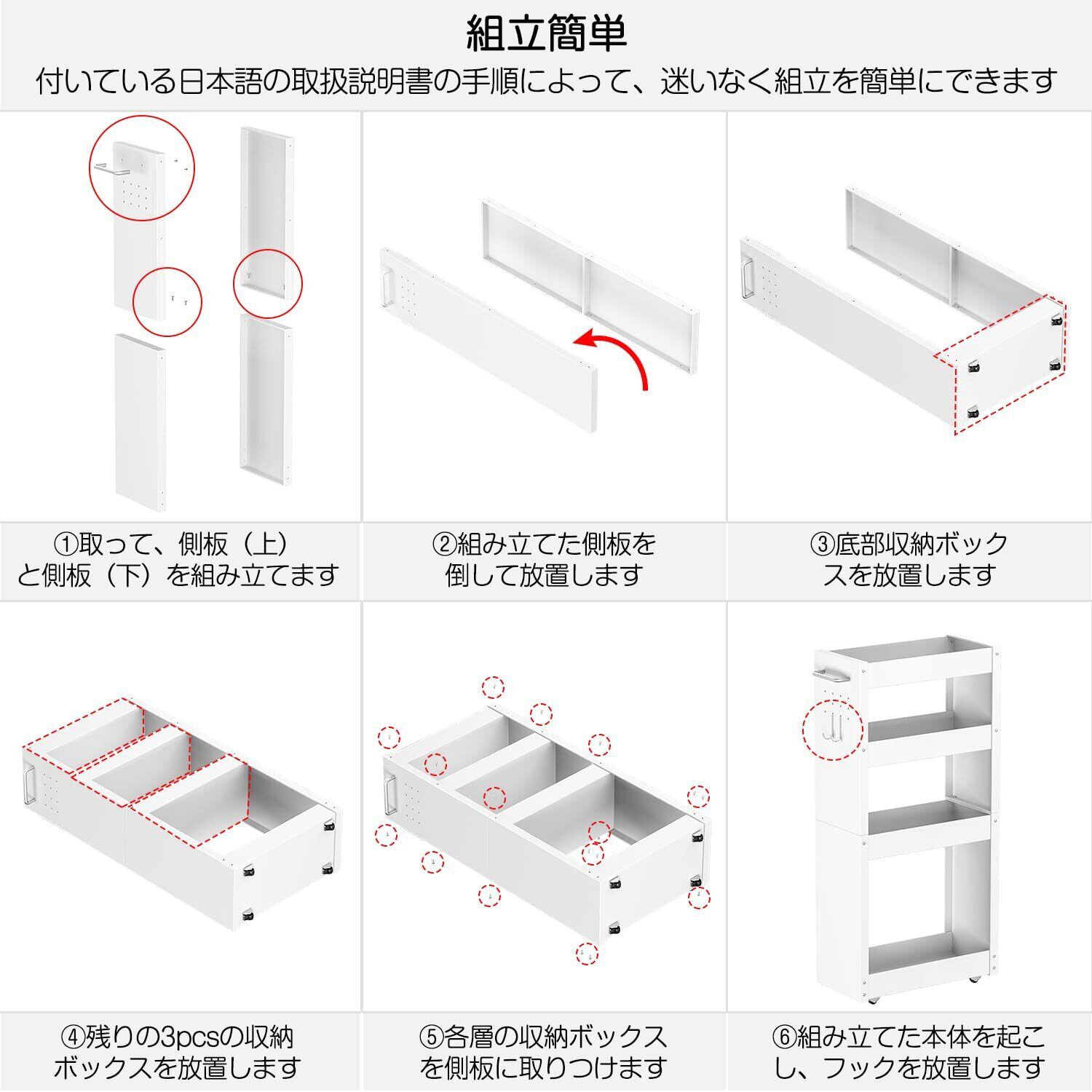 組立簡単
付いている日本語の取扱説明書の手順によって、迷いなく組立を簡単にできます

①取って、側板（上）と側板（下）を組み立てます

②組み立てた側板を倒して放置します

③底部収納ボックスを放置します

④残りの3pcsの収納ボックスを放置します

⑤各層の収納ボックスを側板に取りつけます

⑥組み立てた本体を起こし、フックを放置します