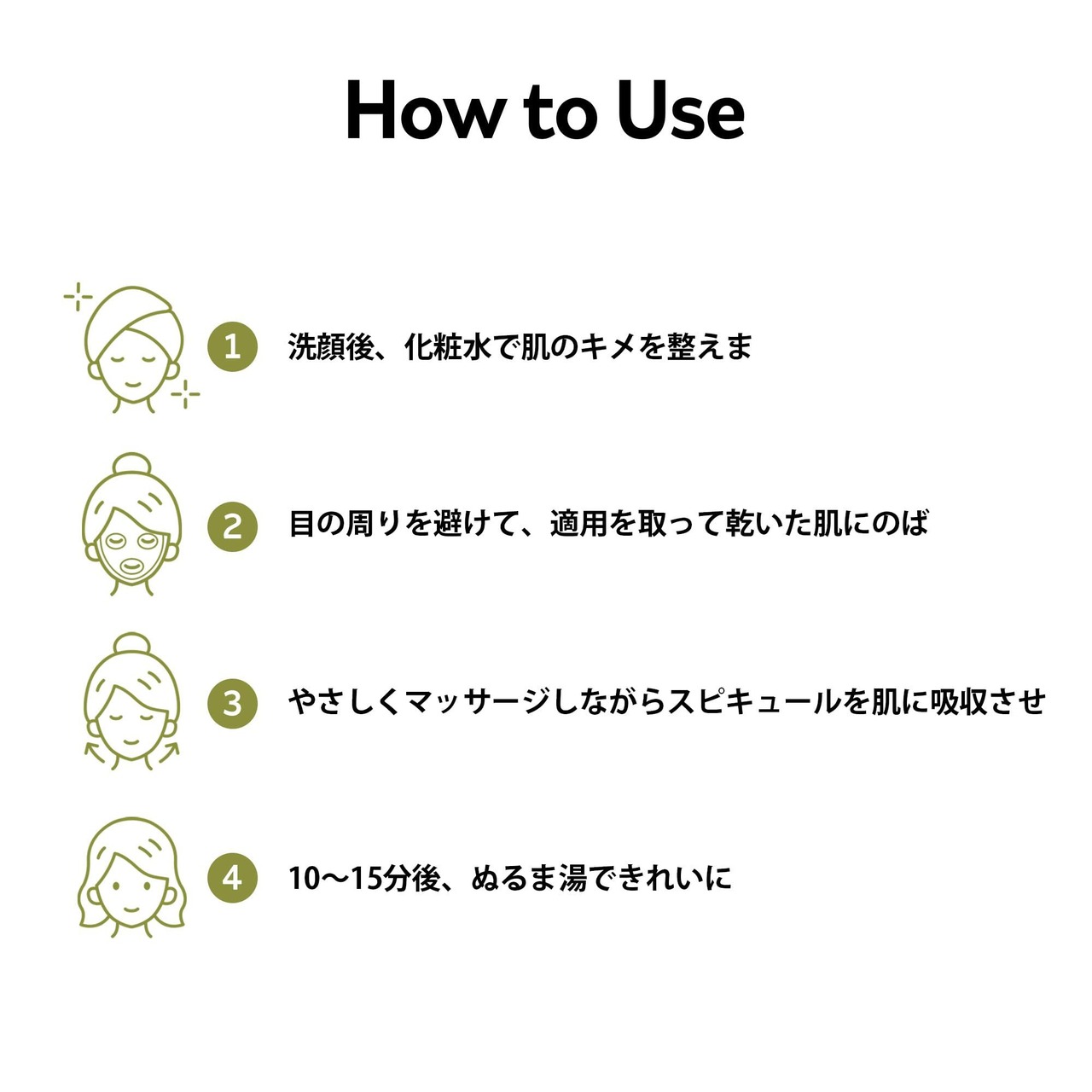 How to Use

1 洗顔後、化粧水で肌のキメを整えま

2 目の周りを避けて、適用を取って乾いた肌にのば

3 やさしくマッサージしながらスピキュールを肌に吸収させ

4 10〜15分後、ぬるま湯できれいに