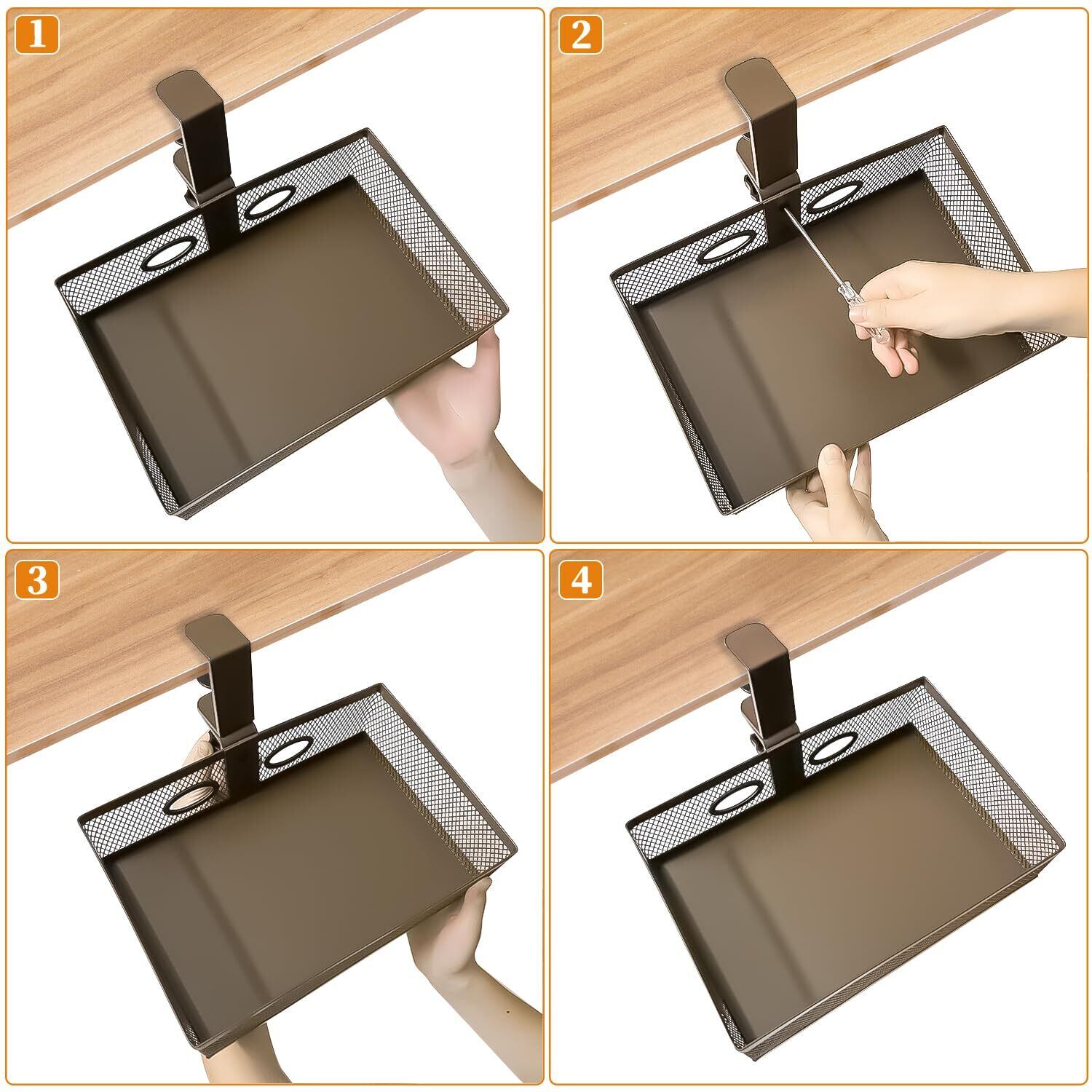 1

2

3

4