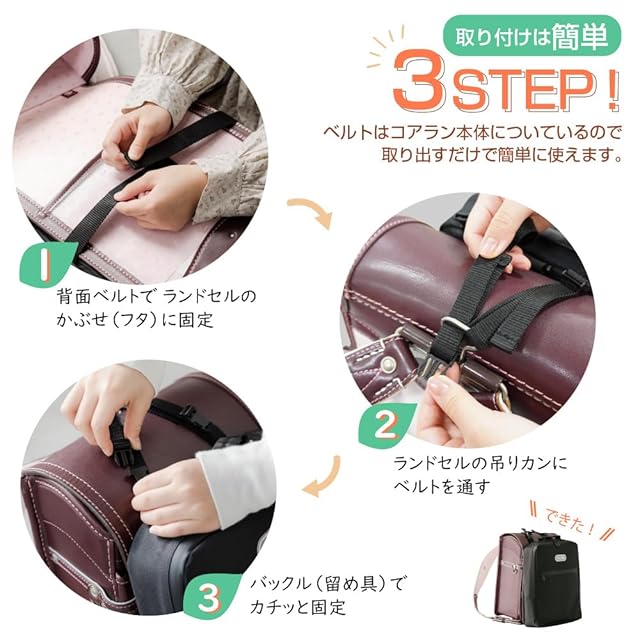 取り付けは簡単

3STEP!

ベルトはコアラン本体についているので取り出すだけで簡単に使えます。

1

背面ベルトで ランドセルのかぶせ（フタ）に固定

2

ランドセルの吊りカンにベルトを通す

3

バックル（留め具）でカチッと固定

できた！