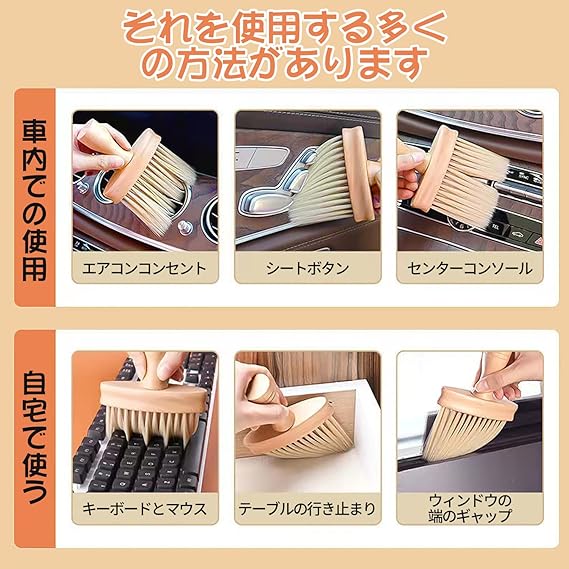 それを使用する多くの方法があります

車内での使用

エアコンコンセント

シートボタン

センターコンソール

自宅で使う

キーボードとマウス

テーブルの行き止まり

ウィンドウの端のギャップ