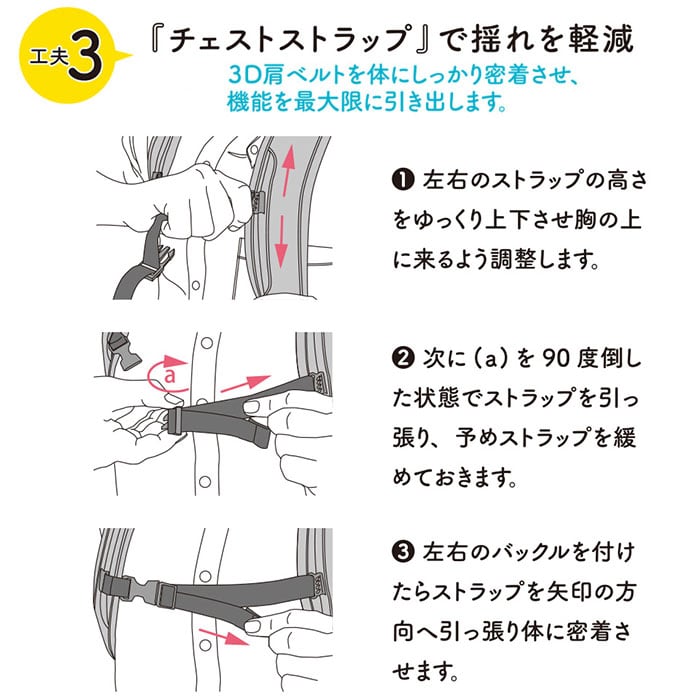 工夫3

『チェストストラップ』で揺れを軽減

3D肩ベルトを体にしっかり密着させ、機能を最大限に引き出します。

❶ 左右のストラップの高さをゆっくり上下させ胸の上に来るよう調整します。

a

❷ 次に（a）を 90 度倒した状態でストラップを引っ張り、予めストラップを緩めておきます。

❸ 左右のバックルを付けたらストラップを矢印の方向へ引っ張り体に密着させます。