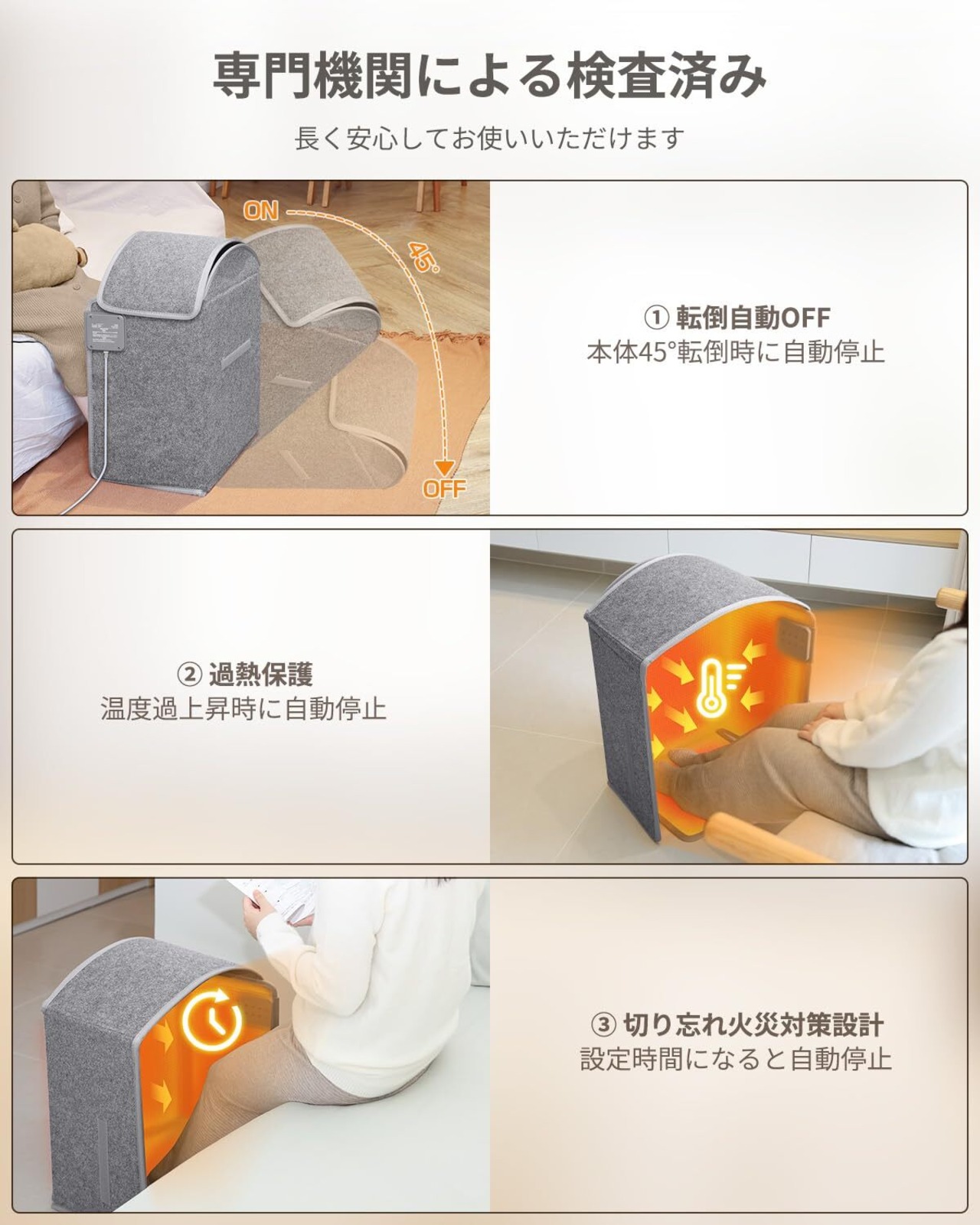 専門機関による検査済み

長く安心してお使いいただけます

ON

45°

OFF

① 転倒自動OFF
本体45°転倒時に自動停止

② 過熱保護
温度過上昇時に自動停止

③ 切り忘れ火災対策設計
設定時間になると自動停止