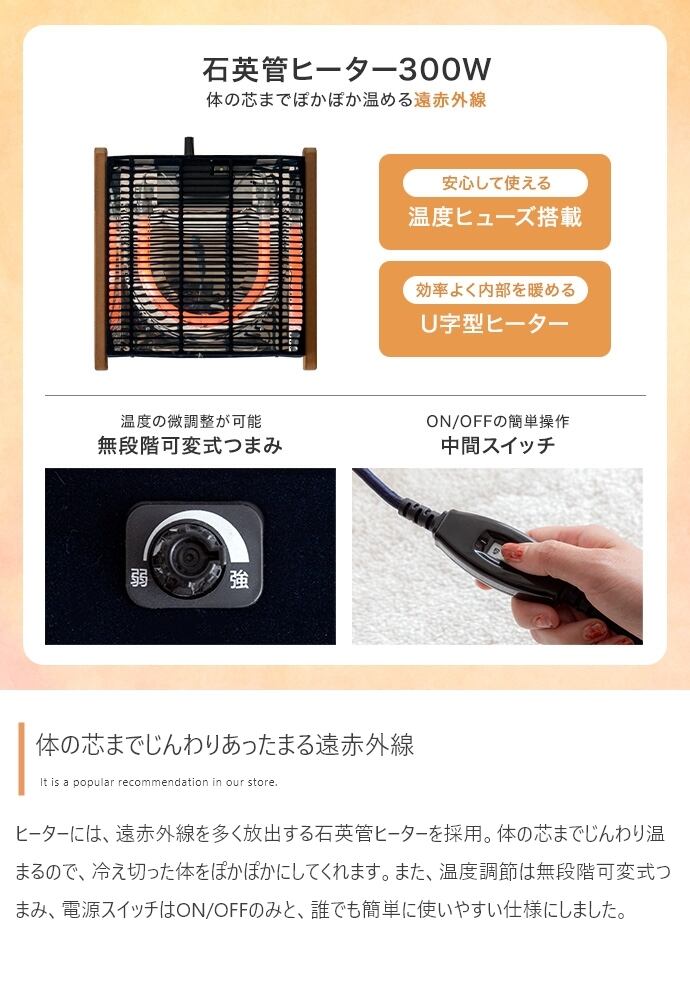 石英管ヒーター300W
体の芯までぽかぽか温める遠赤外線

安心して使える
温度ヒューズ搭載

効率よく内部を暖める
U字型ヒーター

温度の微調整が可能
無段階可変式つまみ

弱
強

ON/OFFの簡単操作
中間スイッチ

体の芯までじんわりあったまる遠赤外線

It is a popular recommendation in our store.

ヒーターには、遠赤外線を多く放出する石英管ヒーターを採用。体の芯までじんわり温まるので、冷え切った体をぽかぽかにしてくれます。また、温度調節は無段階可変式つまみ、電源スイッチはON/OFFのみと、誰でも簡単に使いやすい仕様にしました。