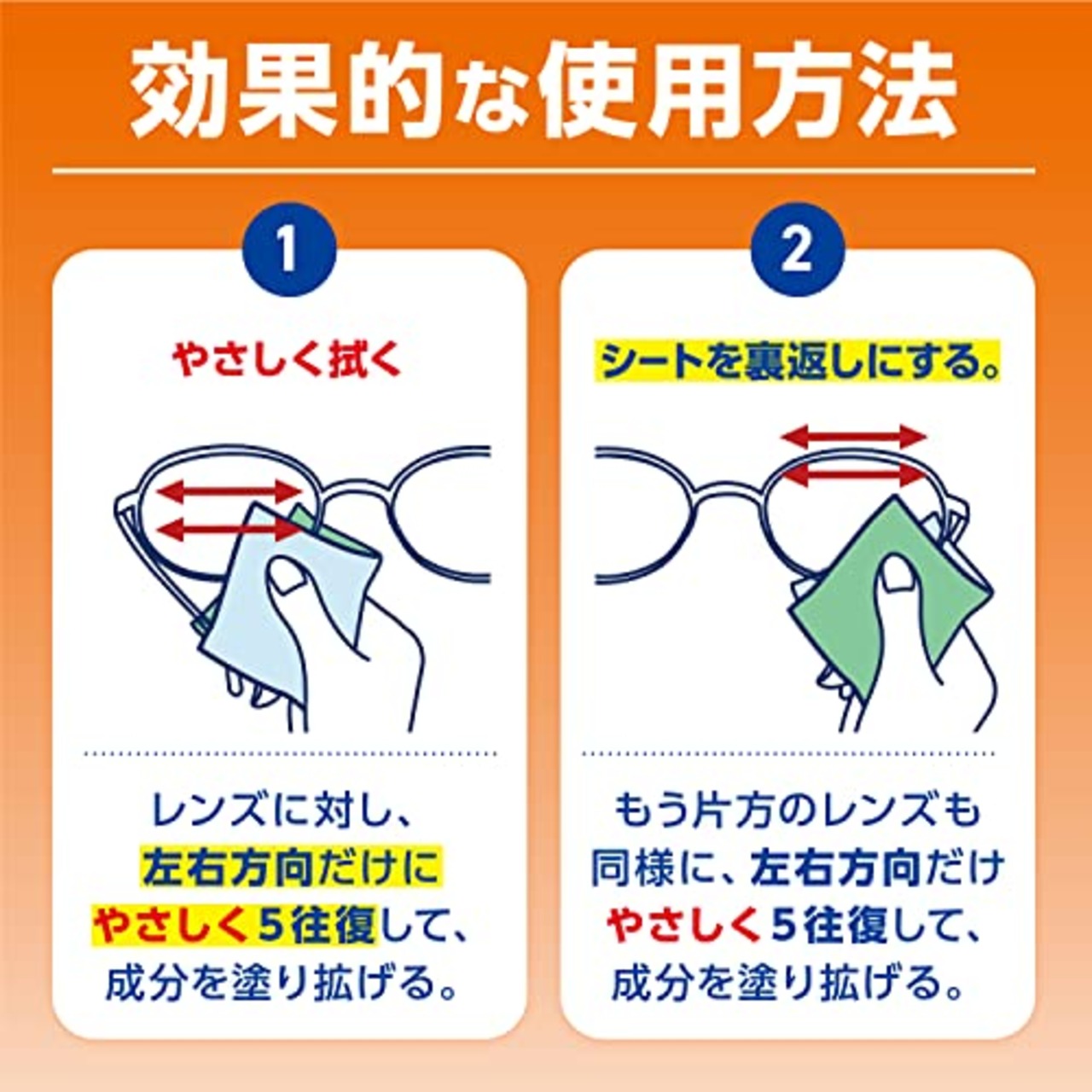 効果的な使用方法

1

やさしく拭く

レンズに対し、左右方向だけにやさしく5往復して、成分を塗り拡げる。

2

シートを裏返しにする。

もう片方のレンズも同様に、左右方向だけやさしく5往復して、成分を塗り拡げる。