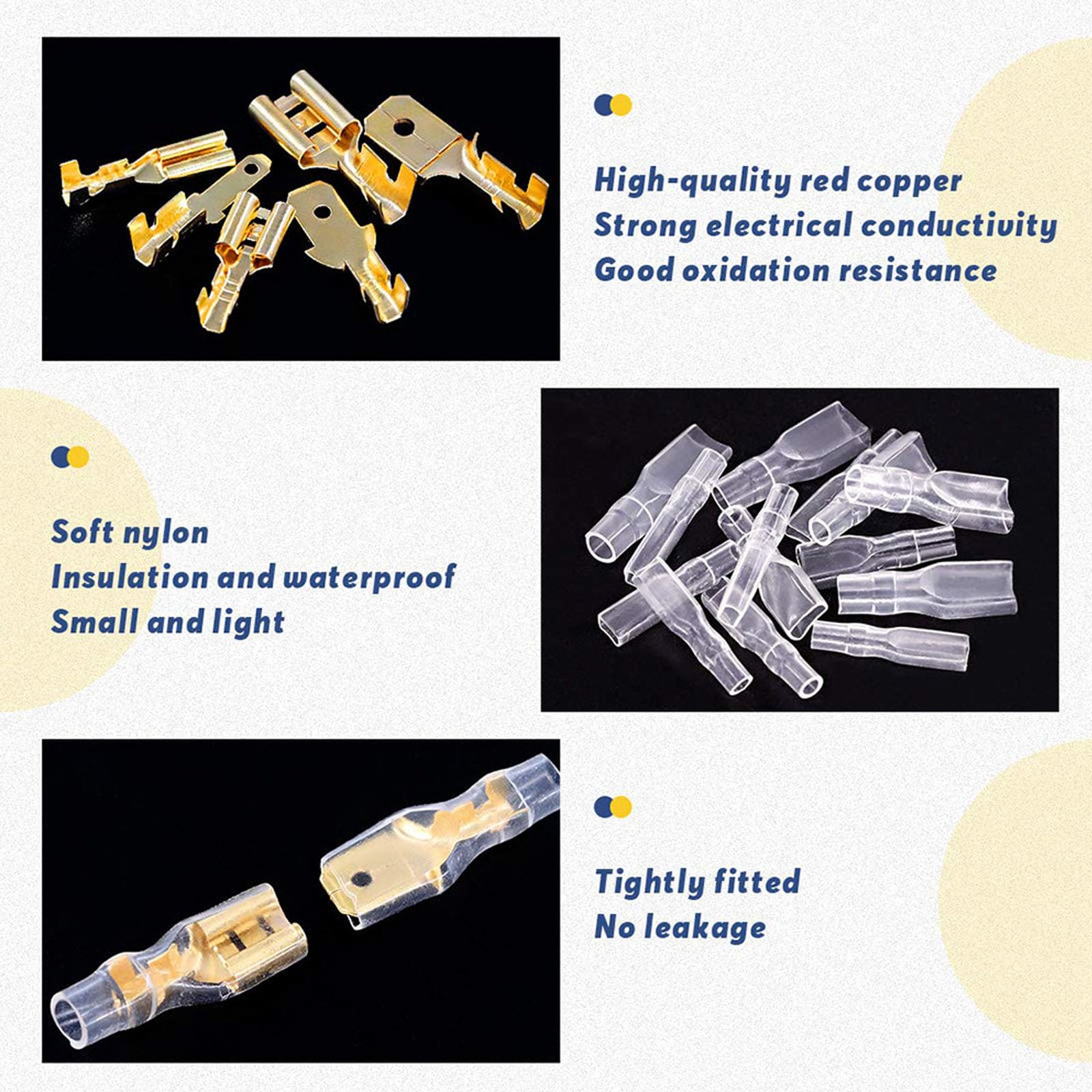 High-quality red copper
Strong electrical conductivity
Good oxidation resistance

Soft nylon
Insulation and waterproof
Small and light

Tightly fitted
No leakage