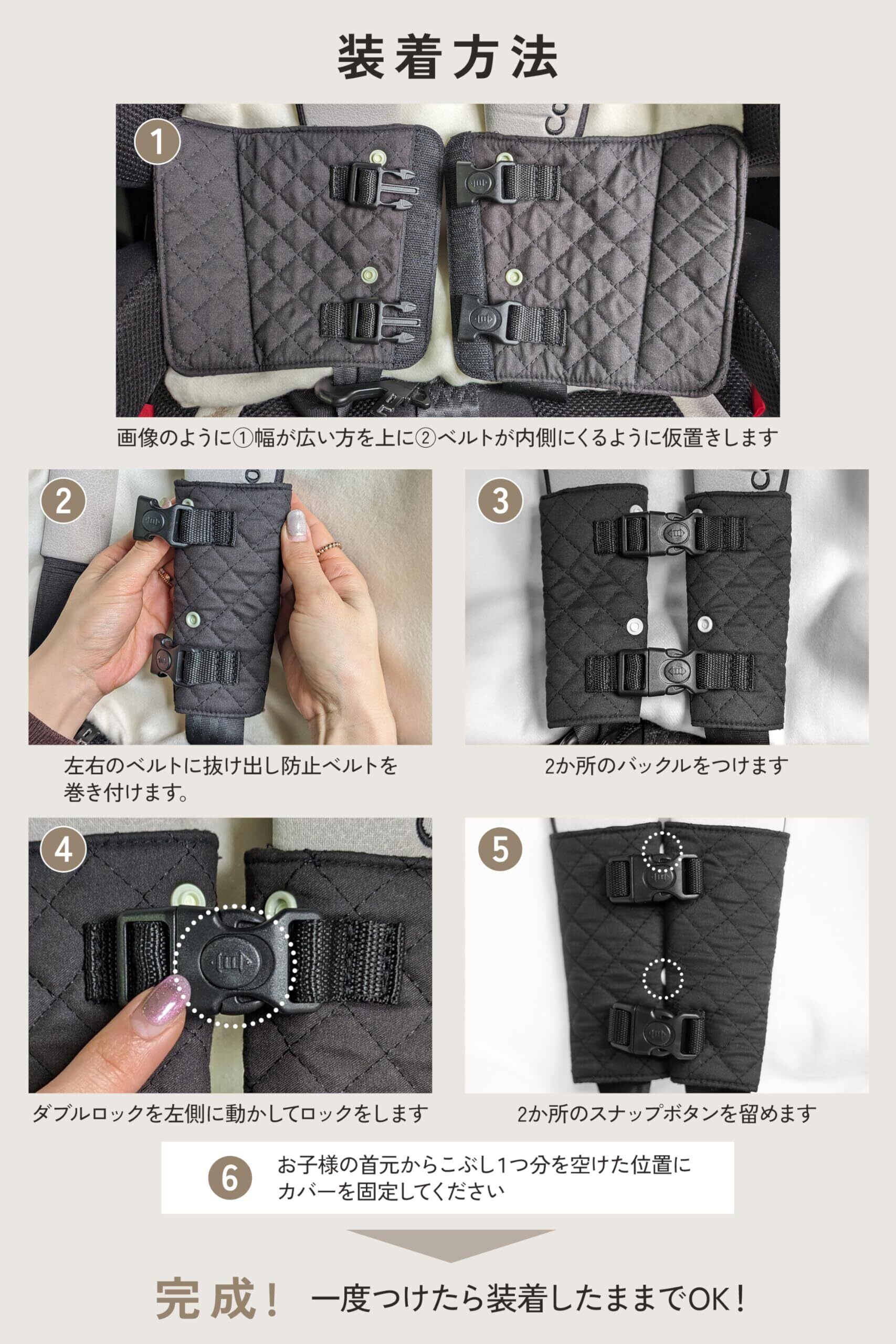 装着方法

1

画像のように①幅が広い方を上に②ベルトが内側にくるように仮置きします

2

左右のベルトに抜け出し防止ベルトを巻き付けます。

3

2か所のバックルをつけます

4

ダブルロックを左側に動かしてロックをします

5

2か所のスナップボタンを留めます

6 お子様の首元からこぶし1つ分を空けた位置にカバーを固定してください

完成！ 一度つけたら装着したままでOK！