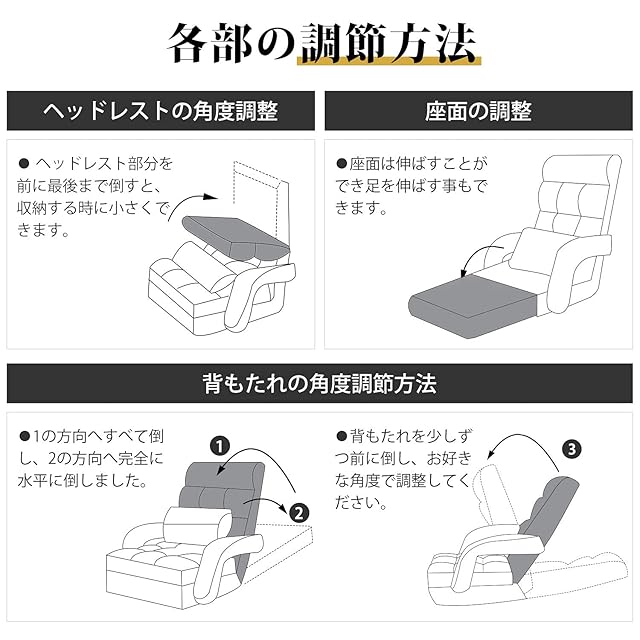 各部の調節方法

ヘッドレストの角度調整

● ヘッドレスト部分を前に最後まで倒すと、収納する時に小さくできます。

座面の調整

●座面は伸ばすことができ足を伸ばす事もできます。

背もたれの角度調節方法

●1の方向へすべて倒し、2の方向へ完全に水平に倒しました。

1

2

●背もたれを少しずつ前に倒し、お好きな角度で調整してください。

3