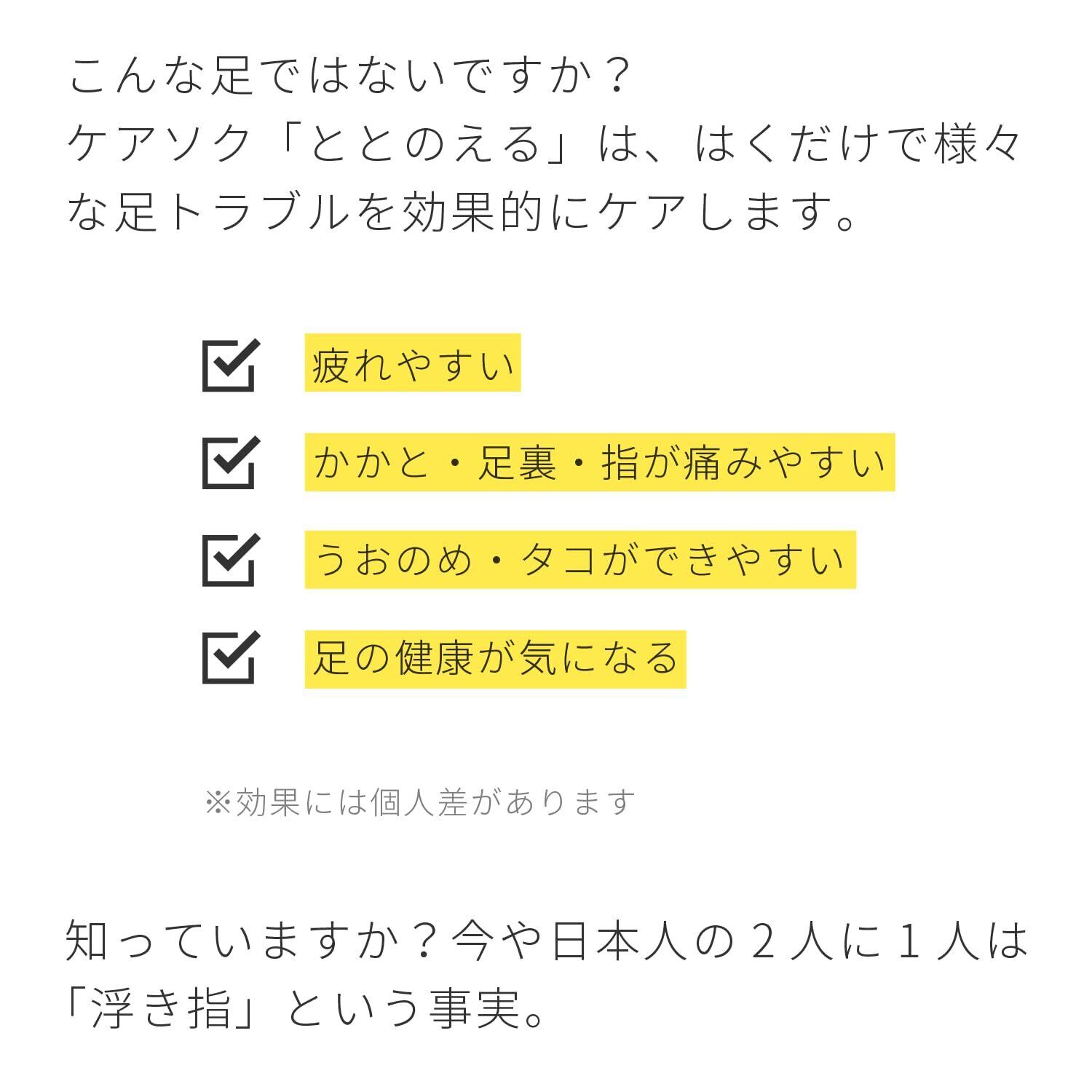 こんな足ではないですか？
ケアソク「ととのえる」は、はくだけで様々な足トラブルを効果的にケアします。

☑ 疲れやすい

☑ かかと・足裏・指が痛みやすい

☑ うおのめ・タコができやすい

☑ 足の健康が気になる

※効果には個人差があります

知っていますか？今や日本人の2人に1人は「浮き指」という事実。