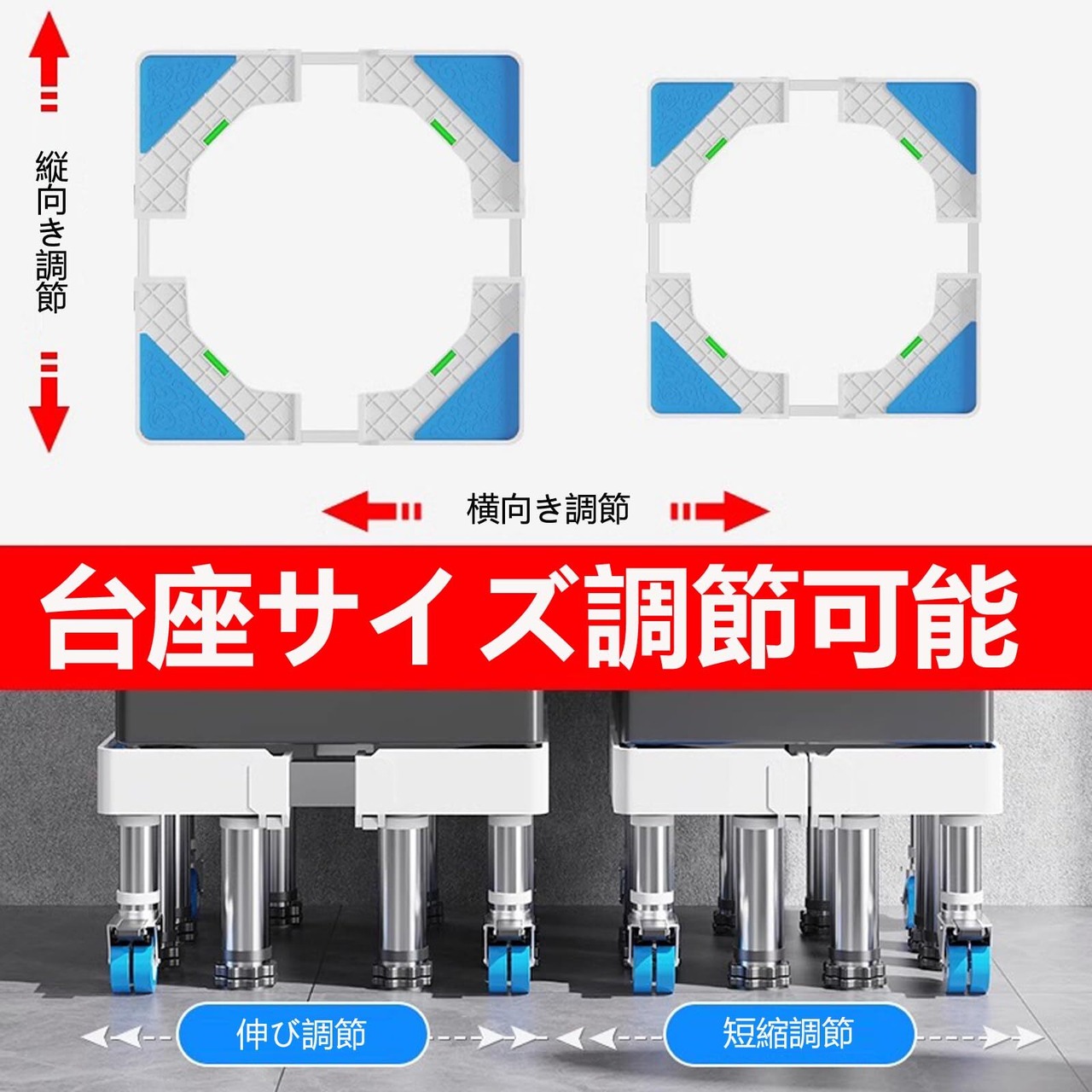 縦向き調節

横向き調節

台座サイズ調節可能

伸び調節

短縮調節