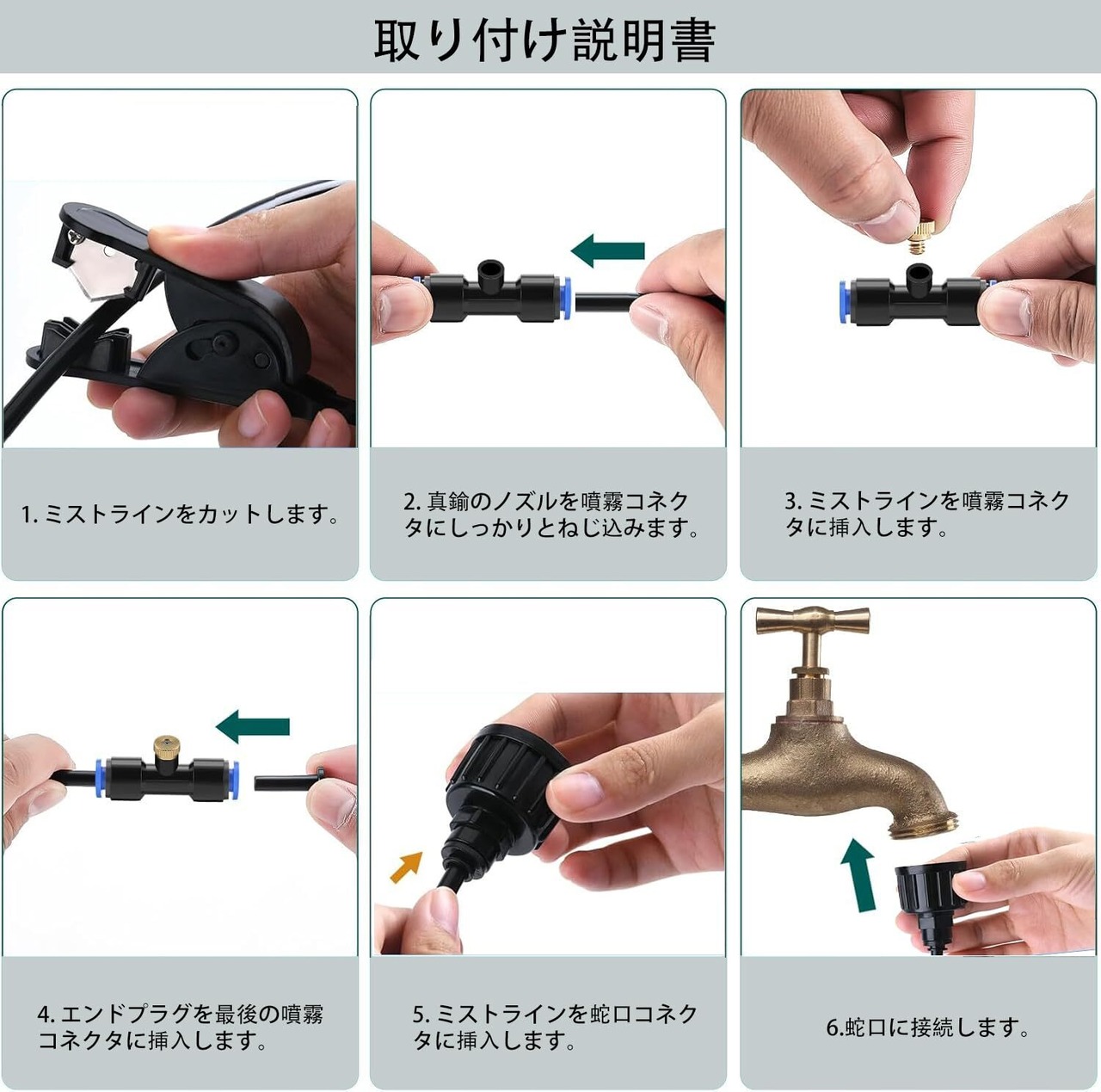 取り付け説明書

1. ミストラインをカットします。

2. 真鍮のノズルを噴霧コネクタにしっかりとねじ込みます。

3. ミストラインを噴霧コネクタに挿入します。

4. エンドプラグを最後の噴霧コネクタに挿入します。

5. ミストラインを蛇口コネクタに挿入します。

6.蛇口に接続します。