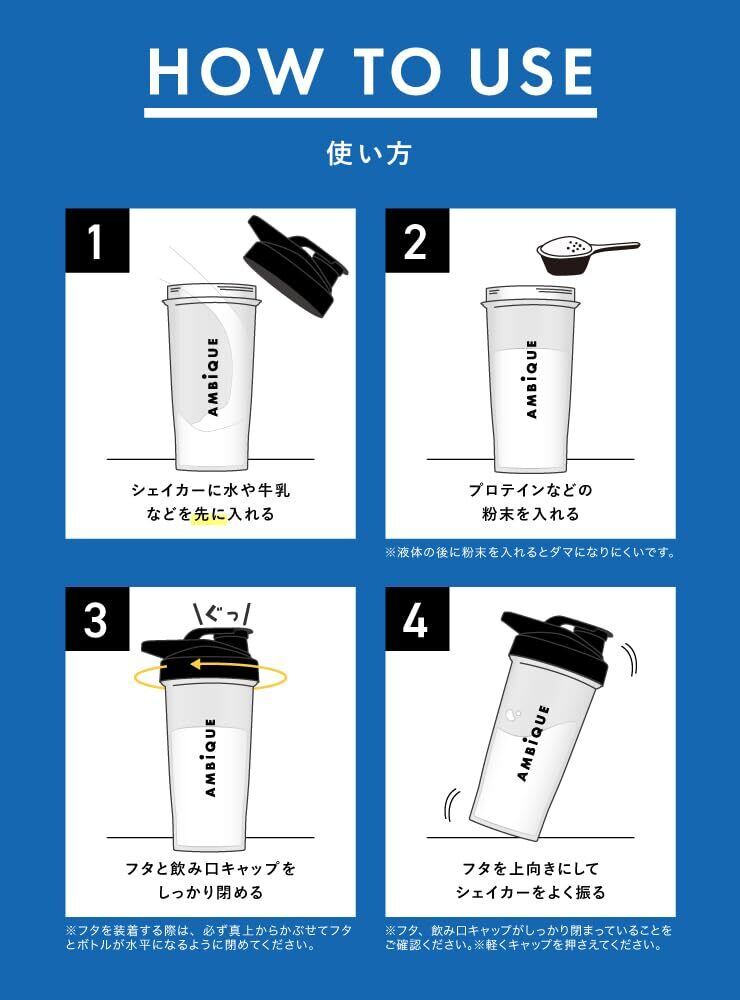 HOW TO USE

使い方

1

AMBiQUE

シェイカーに水や牛乳などを先に入れる

2

AMBiQUE

プロテインなどの粉末を入れる

※液体の後に粉末を入れるとダマになりにくいです。

3

ぐっ

AMBiQUE

フタと飲み口キャップをしっかり閉める

※フタを装着する際は、必ず真上からかぶせてフタとボトルが水平になるように閉めてください。

4

AMBiQUE

フタを上向きにしてシェイカーをよく振る

※フタ、飲み口キャップがしっかり閉まっていることをご確認ください。※軽くキャップを押さえてください。