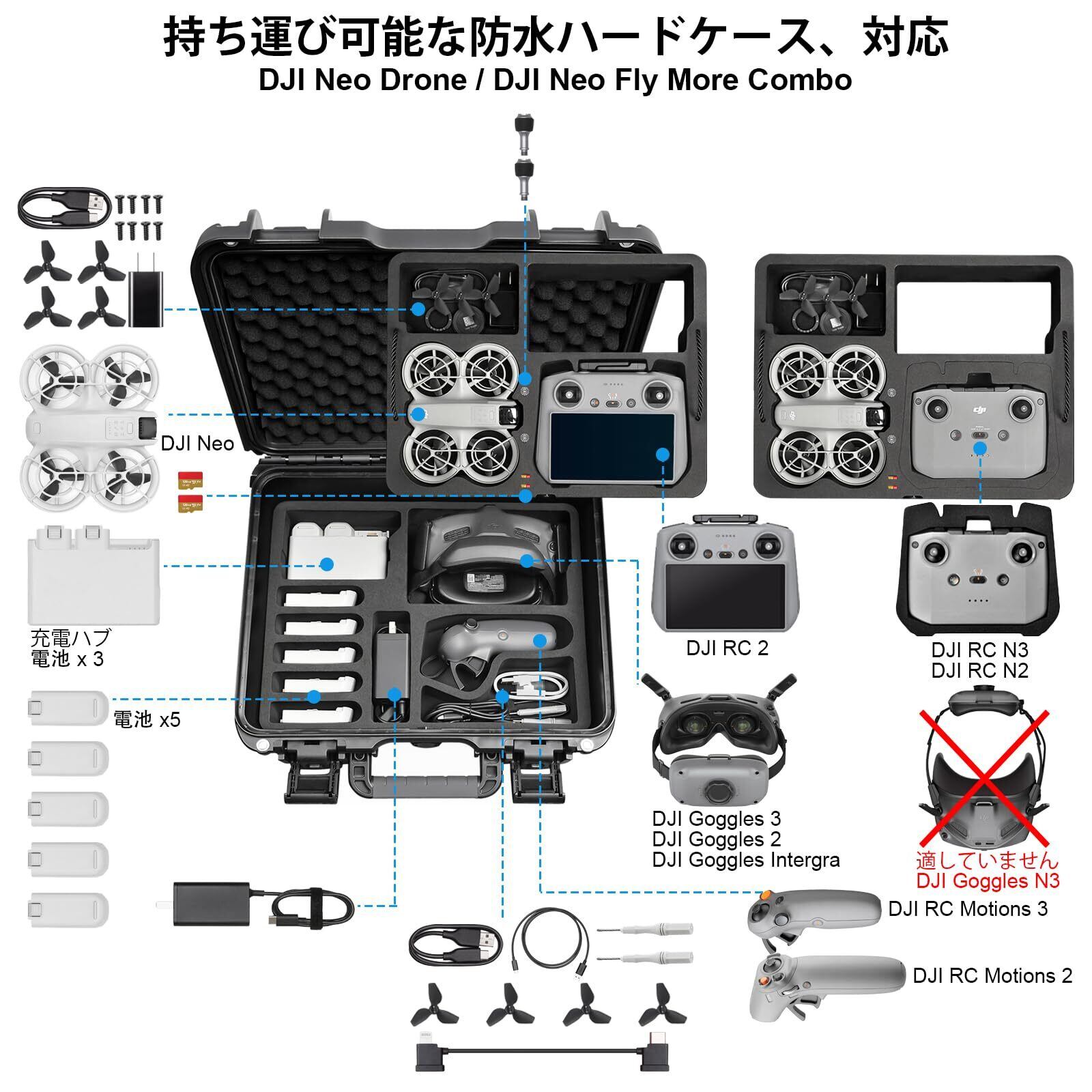 持ち運び可能な防水ハードケース、対応
DJI Neo Drone / DJI Neo Fly More Combo

DJI Neo

充電ハブ
電池 x 3

電池 x5

DJI RC 2

DJI RC N3
DJI RC N2

DJI Goggles 3
DJI Goggles 2
DJI Goggles Intergra

適していません
DJI Goggles N3

DJI RC Motions 3

DJI RC Motions 2