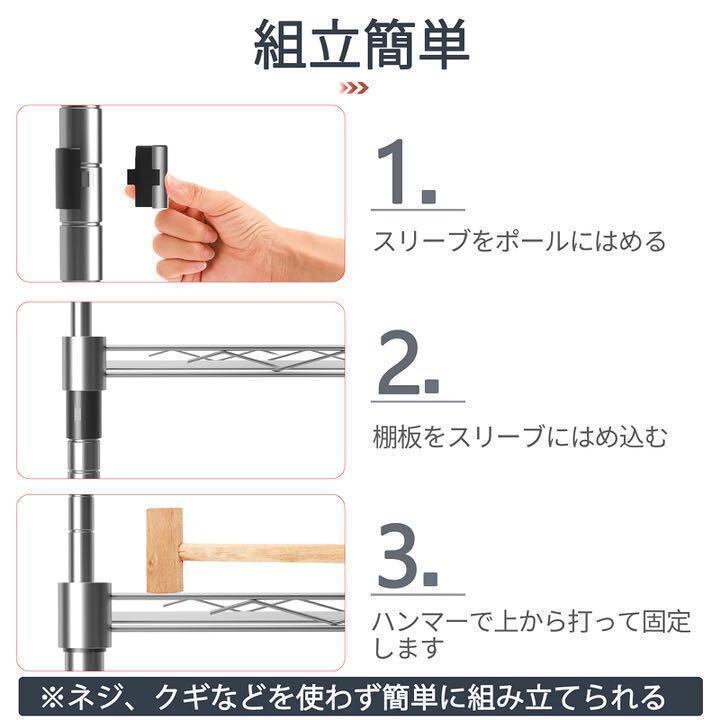 組立簡単

1.

スリーブをポールにはめる

2.

棚板をスリーブにはめ込む

3.

ハンマーで上から打って固定します

※ネジ、クギなどを使わず簡単に組み立てられる