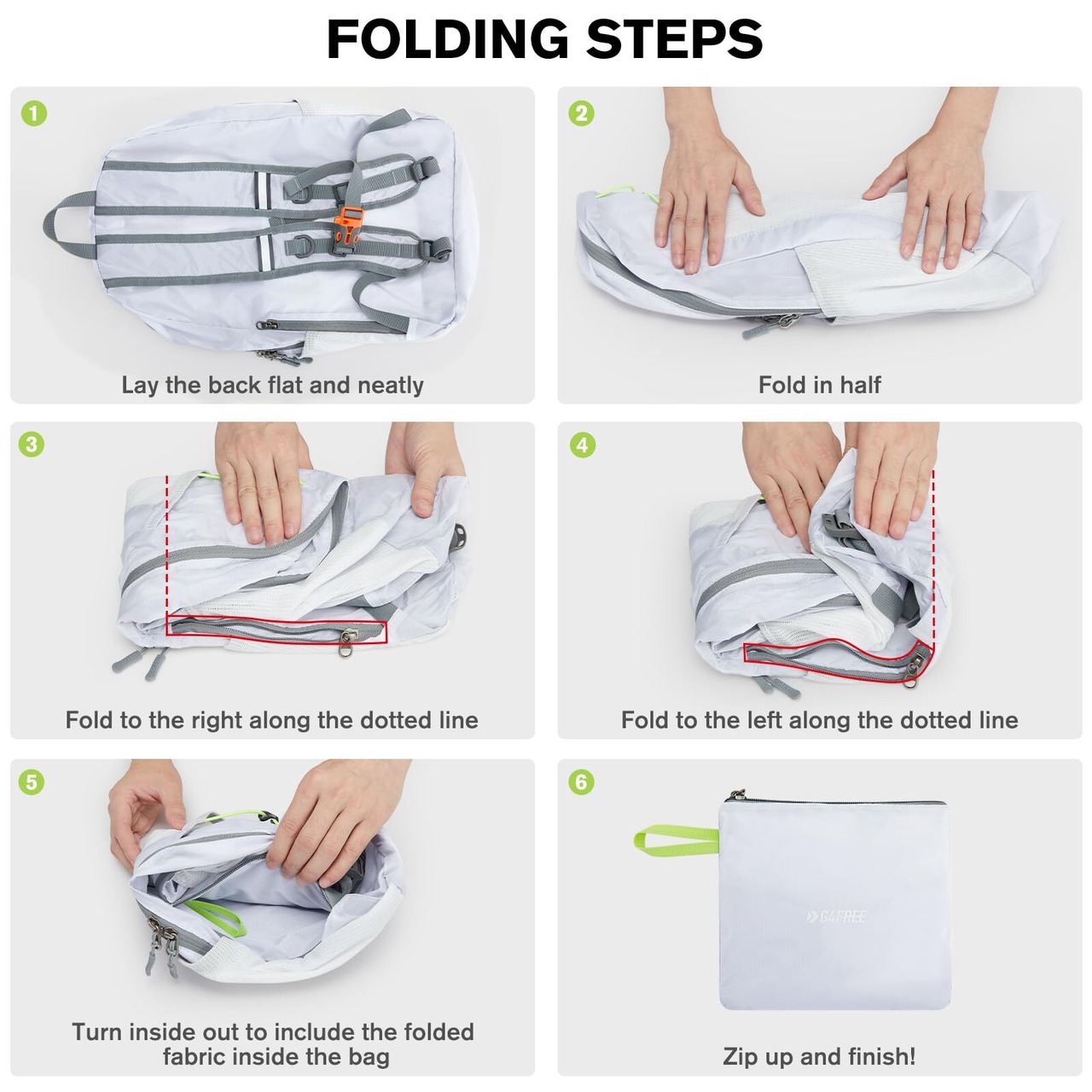 FOLDING STEPS

1
Lay the back flat and neatly

2
Fold in half

3
Fold to the right along the dotted line

4
Fold to the left along the dotted line

5
Turn inside out to include the folded fabric inside the bag

6
G4FREE
Zip up and finish!