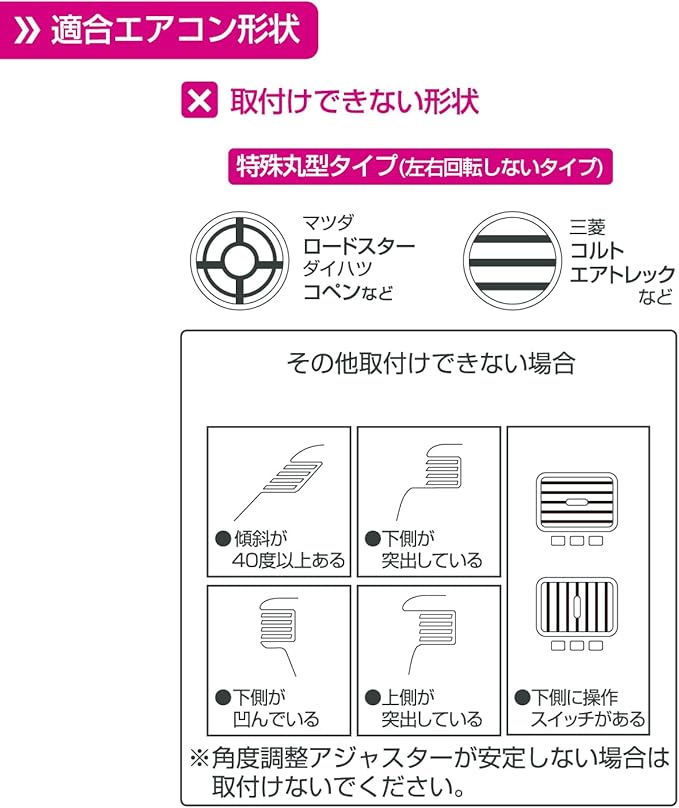 》適合エアコン形状

✕ 取付けできない形状

特殊丸型タイプ(左右回転しないタイプ)

マツダ
ロードスター
ダイハツ
コペンなど

三菱
コルト
エアトレック
など

その他取付けできない場合

●傾斜が40度以上ある

●下側が突出している

●下側が凹んでいる

●上側が突出している

●下側に操作スイッチがある

※角度調整アジャスターが安定しない場合は取付けないでください。