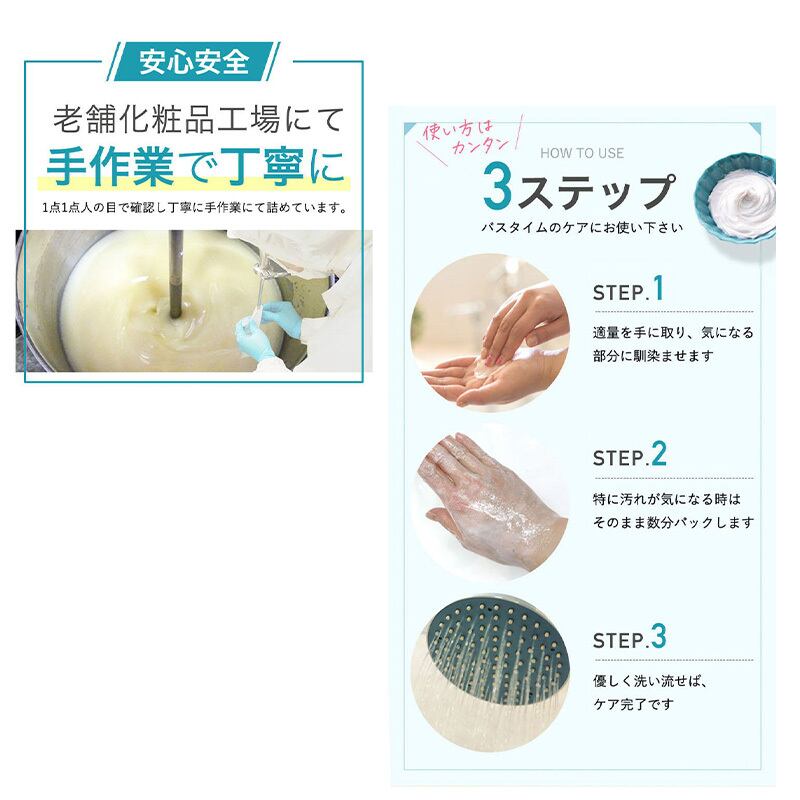 安心安全

老舗化粧品工場にて
手作業で丁寧に

1点1点人の目で確認し丁寧に手作業にて詰めています。

使い方はカンタン

HOW TO USE

3ステップ

バスタイムのケアにお使い下さい

STEP.1

適量を手に取り、気になる部分に馴染ませます

STEP.2

特に汚れが気になる時はそのまま数分パックします

STEP.3

優しく洗い流せば、ケア完了です