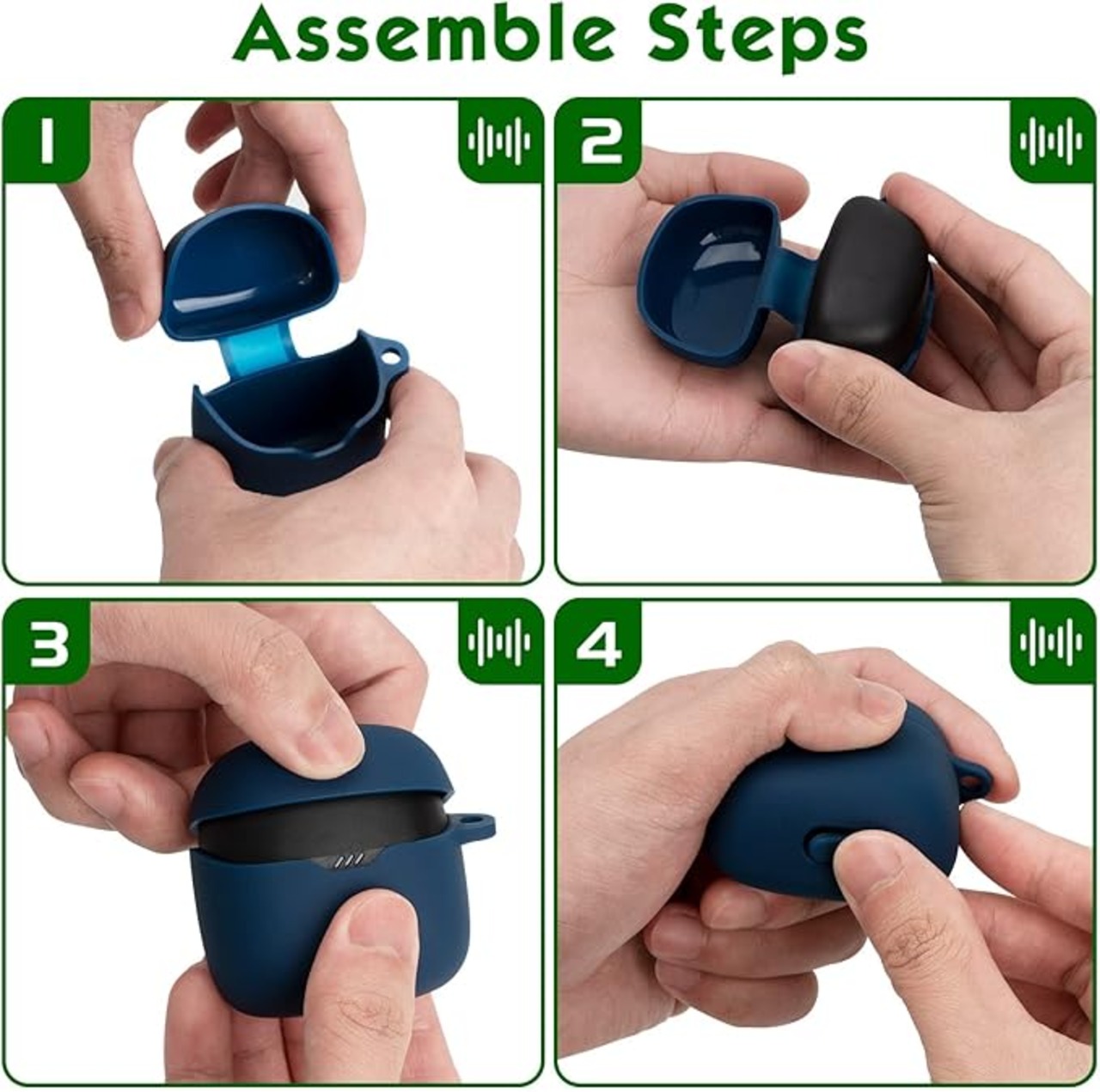 Assemble Steps

1

2

3

4