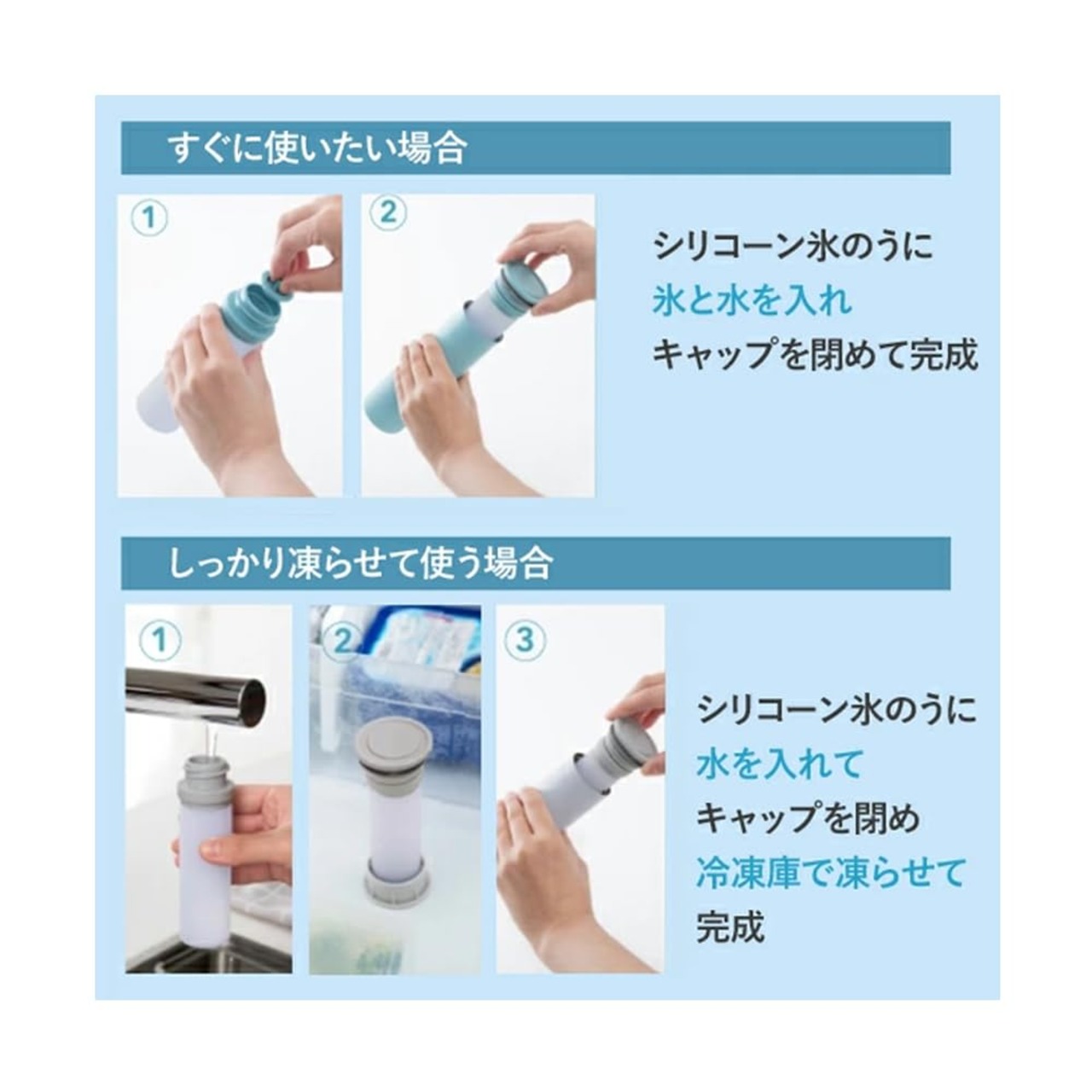 すぐに使いたい場合

①

②

シリコーン氷のうに
氷と水を入れ
キャップを閉めて完成

しっかり凍らせて使う場合

①

②

③

シリコーン氷のうに
水を入れて
キャップを閉め
冷凍庫で凍らせて
完成