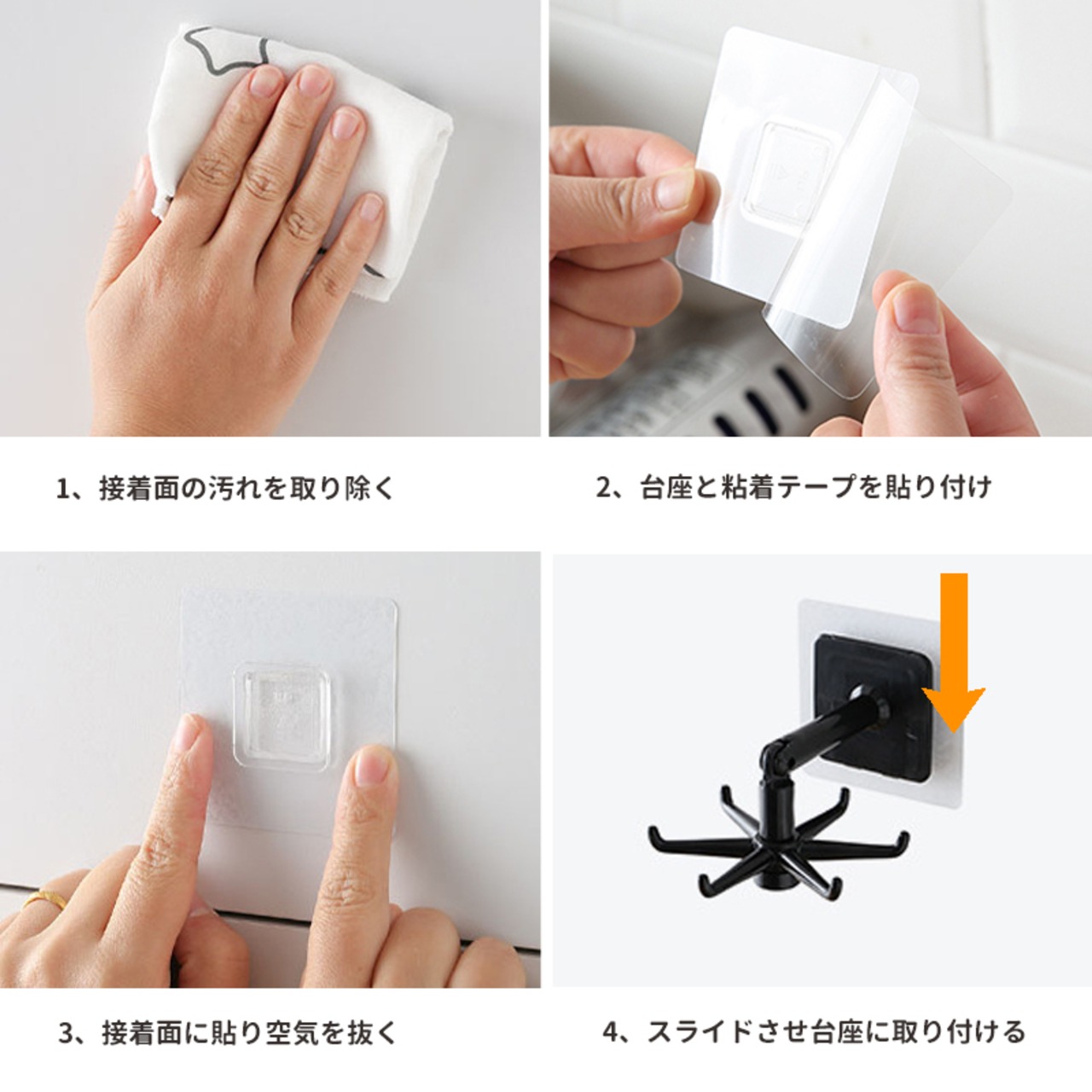 1、接着面の汚れを取り除く

2、台座と粘着テープを貼り付け

3、接着面に貼り空気を抜く

4、スライドさせ台座に取り付ける