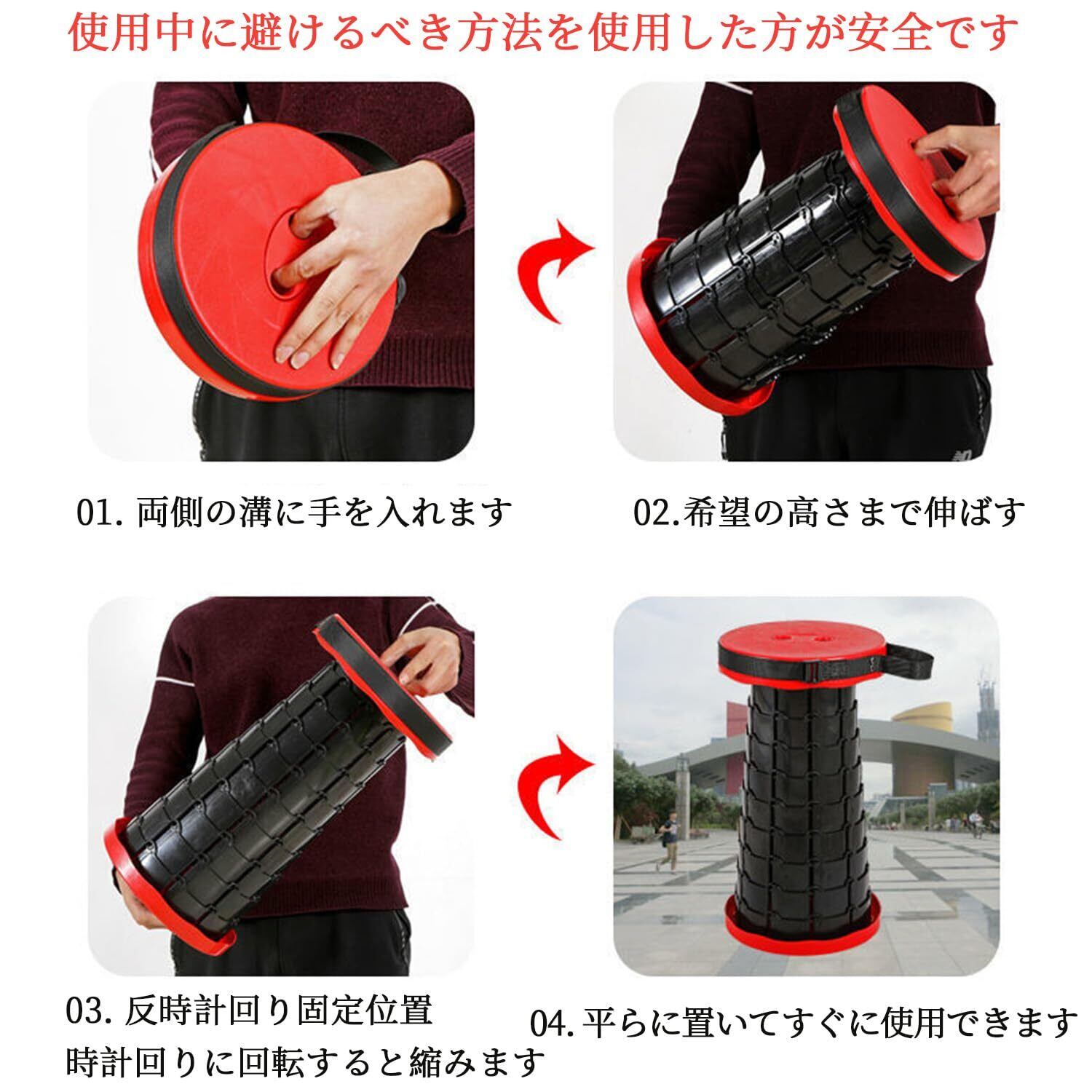 使用中に避けるべき方法を使用した方が安全です

01. 両側の溝に手を入れます

02.希望の高さまで伸ばす

03. 反時計回り固定位置
時計回りに回転すると縮みます

04. 平らに置いてすぐに使用できます